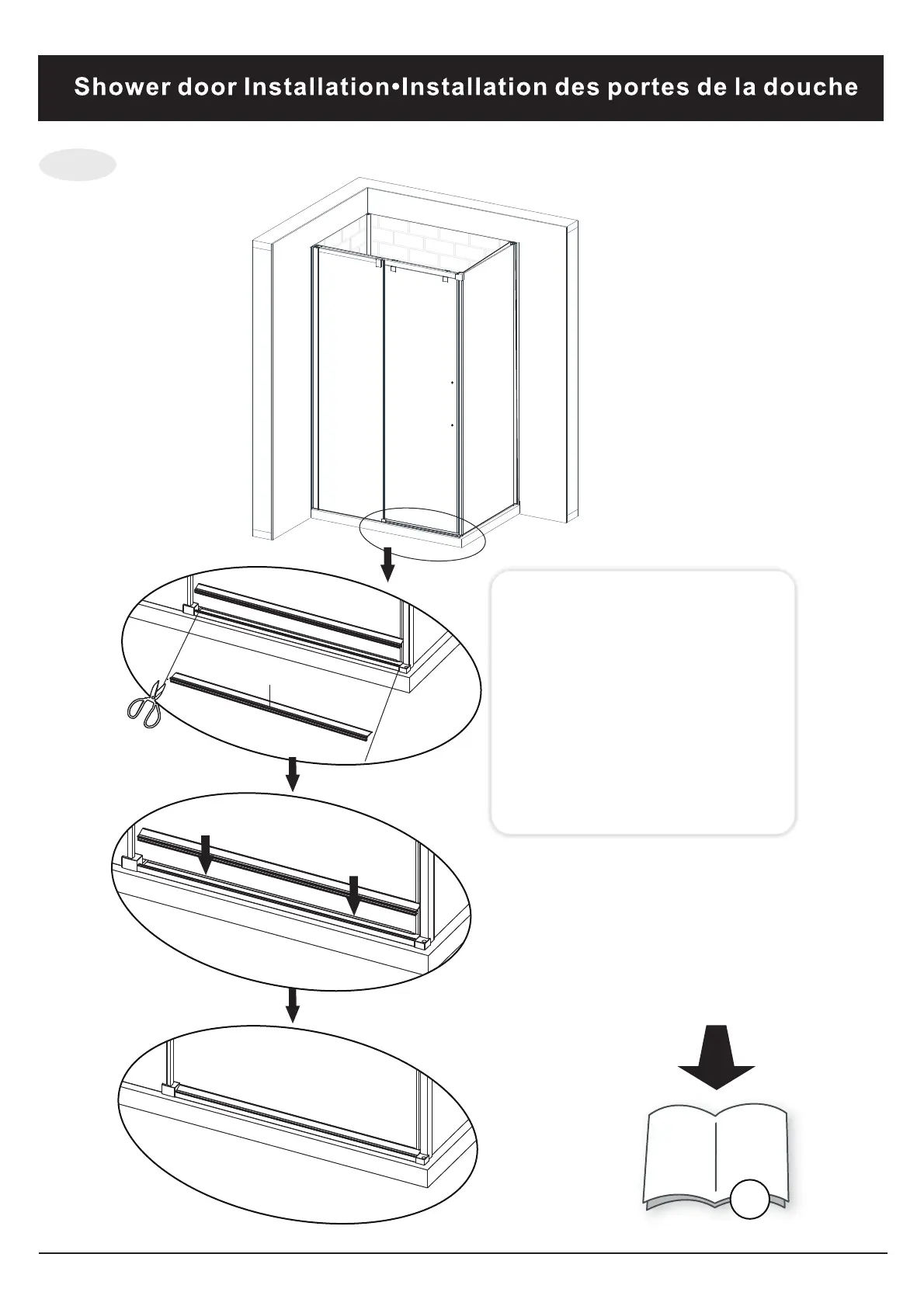 Shower door Installation•Installation des portes de la douche