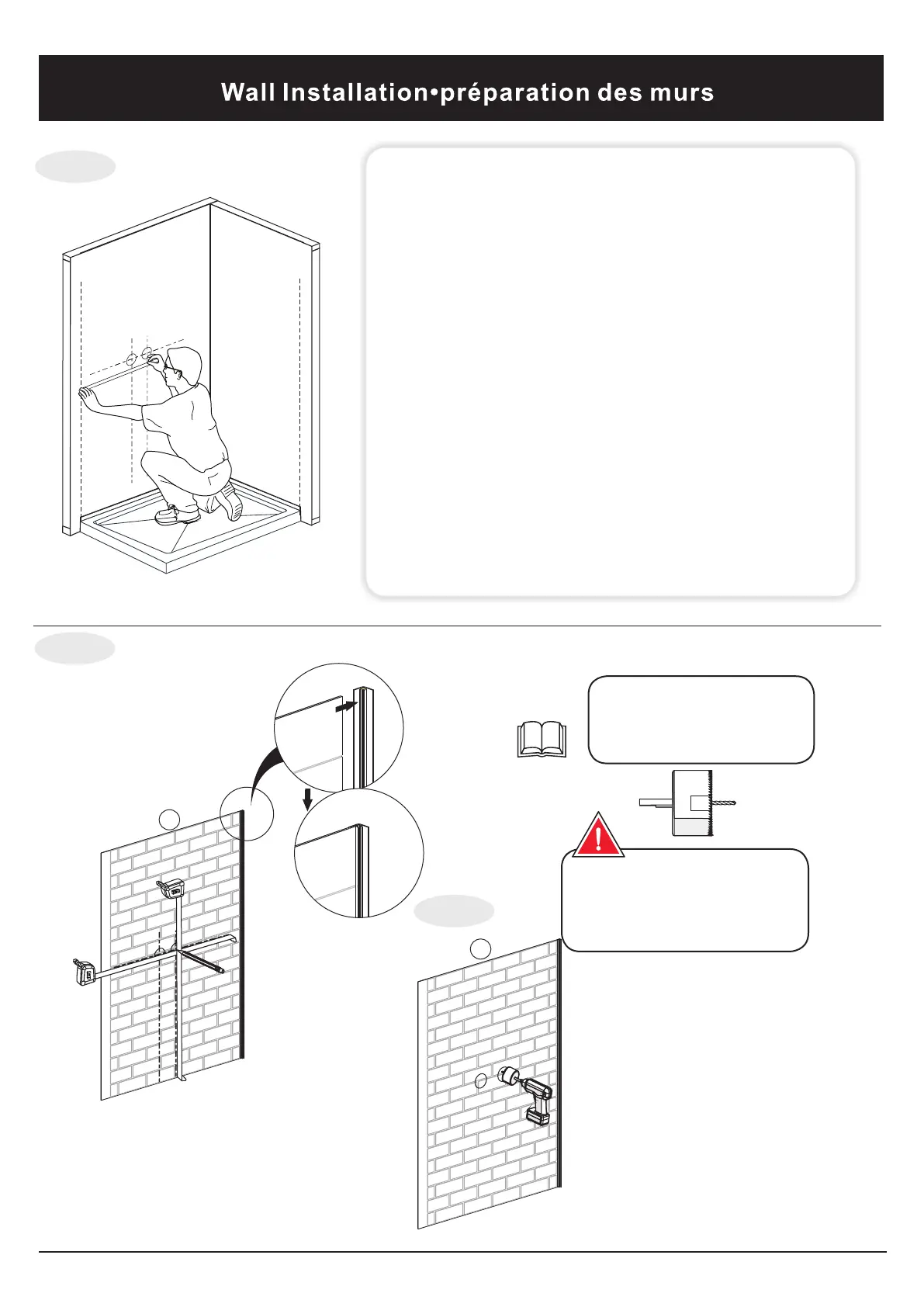 Wall Installation•préparation des murs