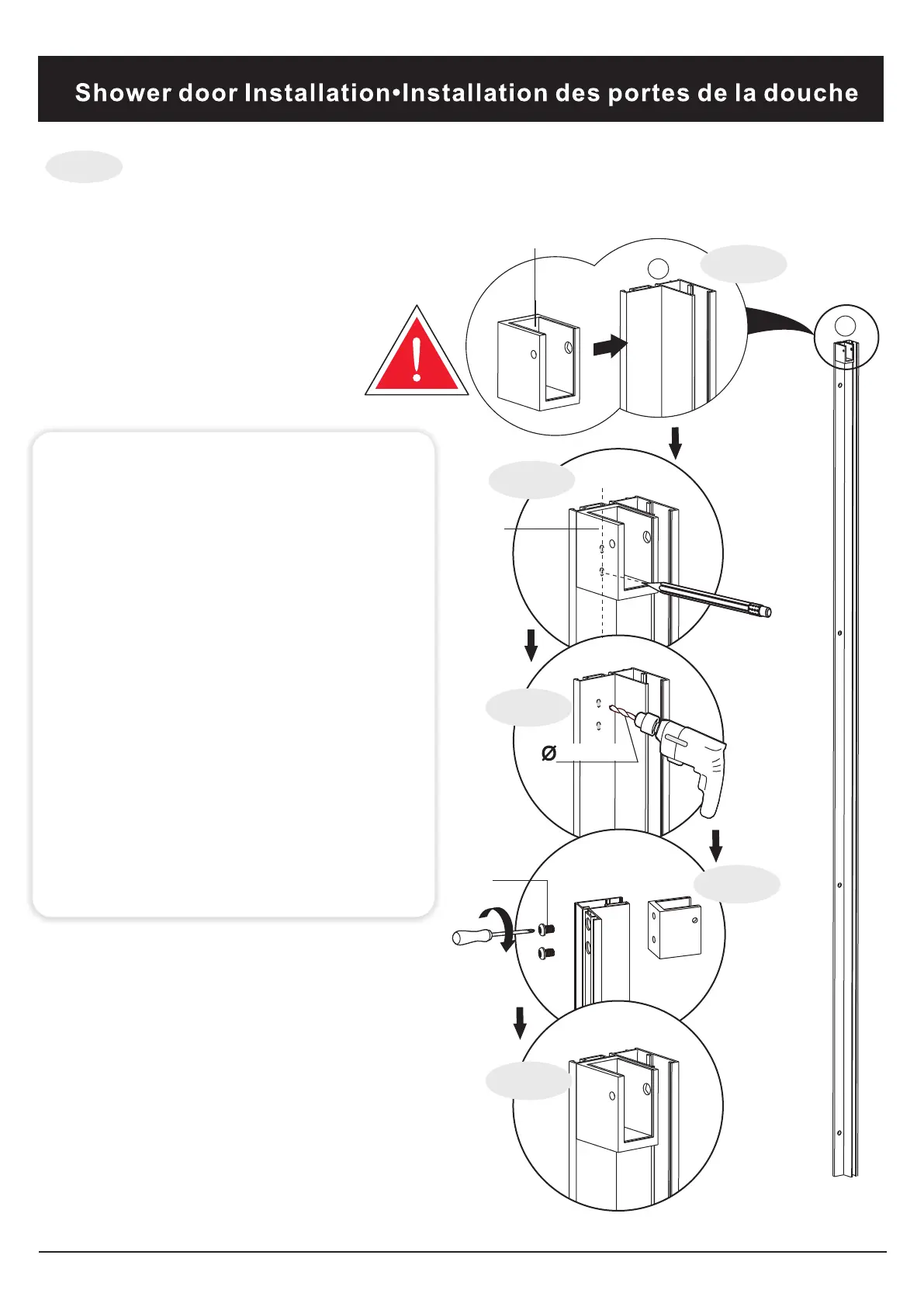 Shower door Installation•Installation des portes de la douche

Ø