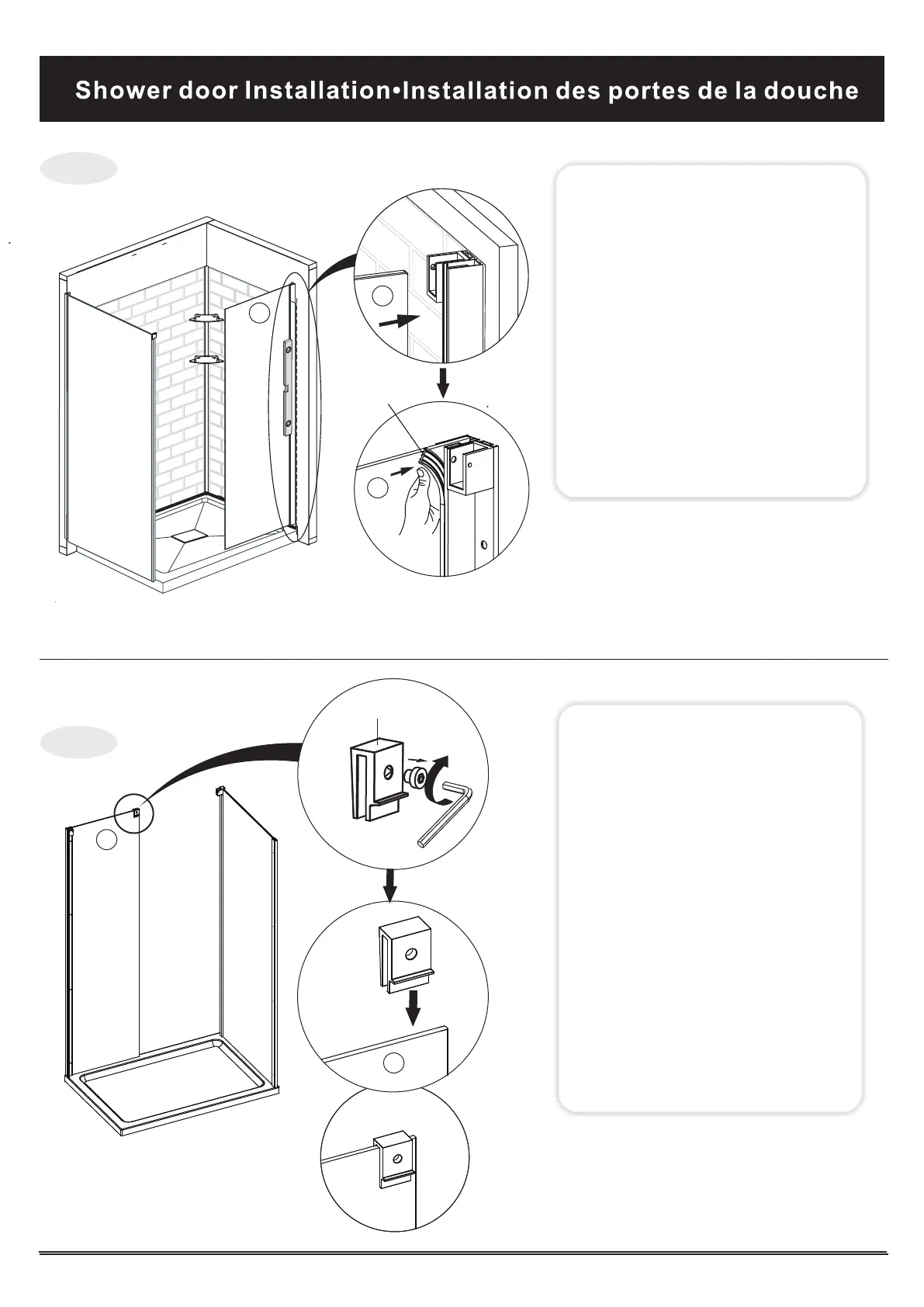 Shower door Installation•Installation des portes de la douche