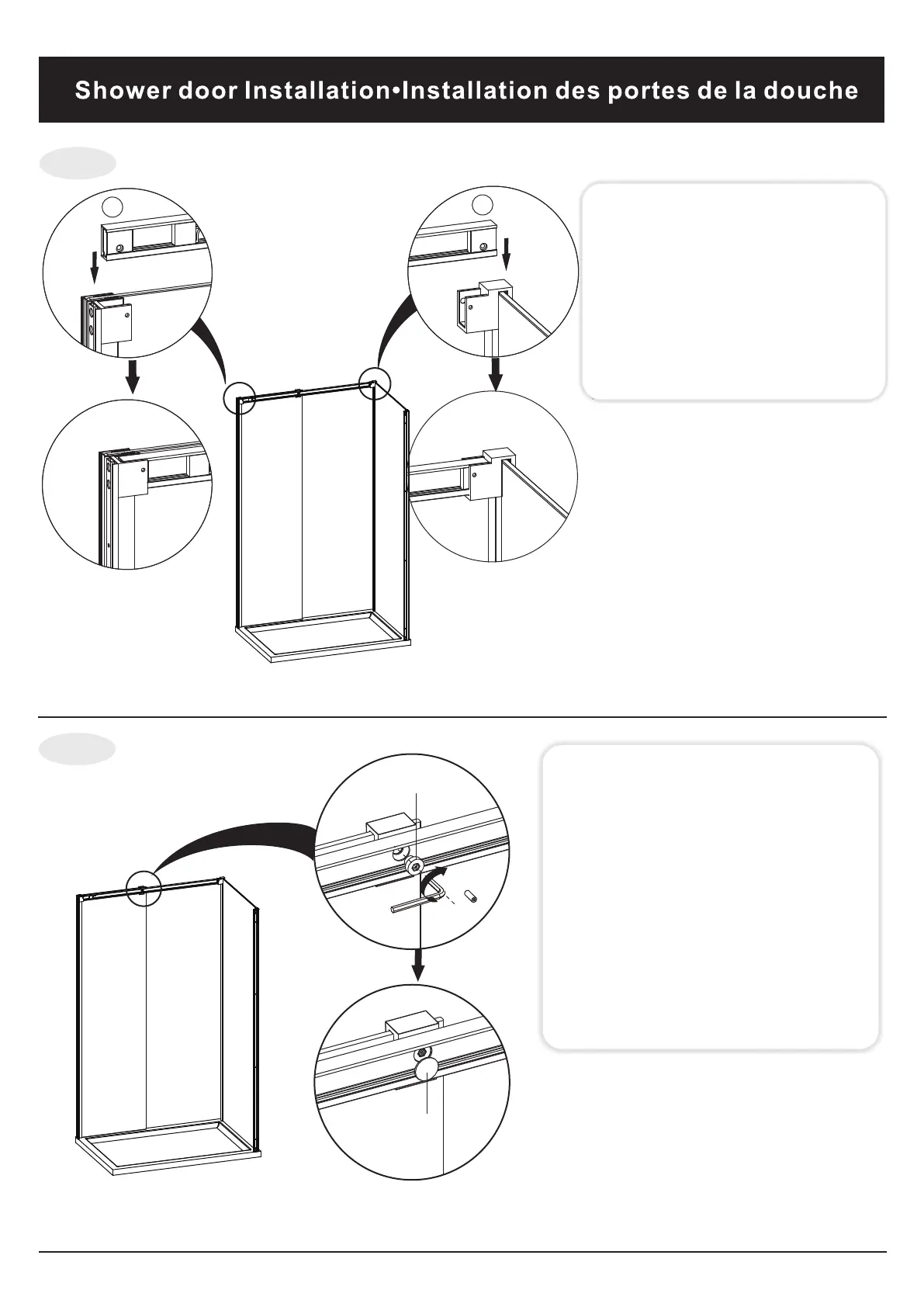 Shower door Installation•Installation des portes de la douche