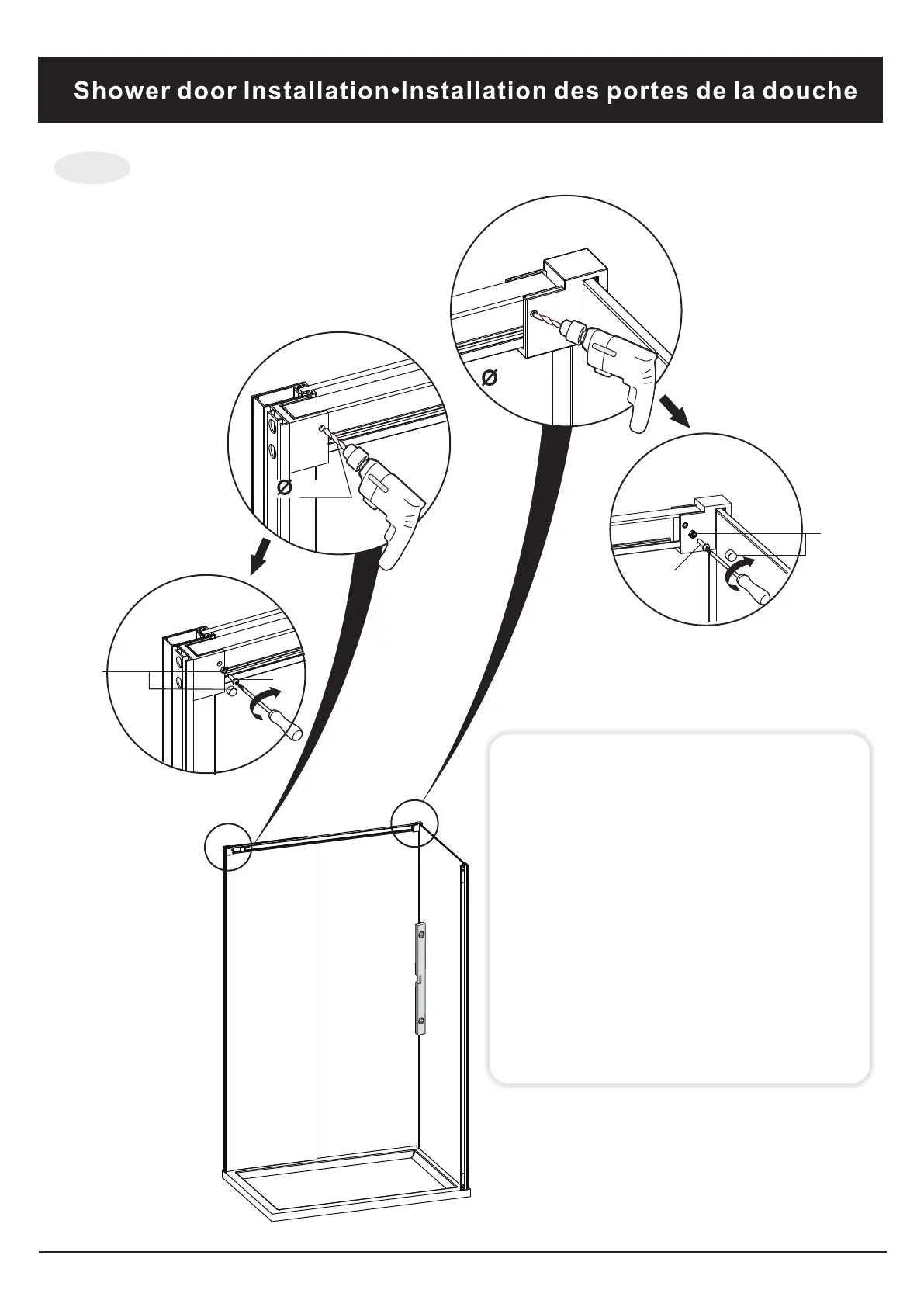 Shower door Installation•Installation des portes de la douche

Ø

Ø