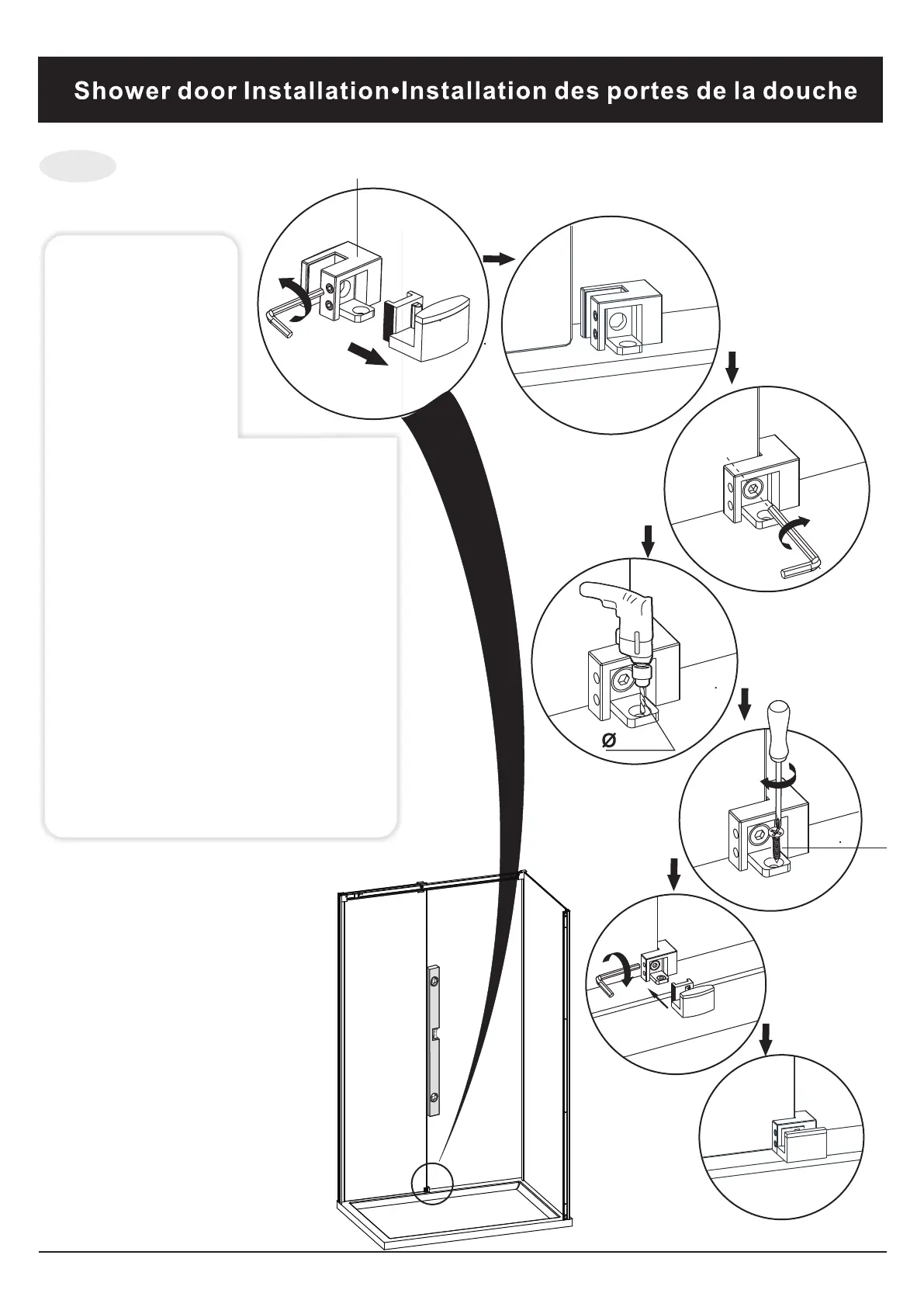 Shower door Installation•Installation des portes de la douche

Ø