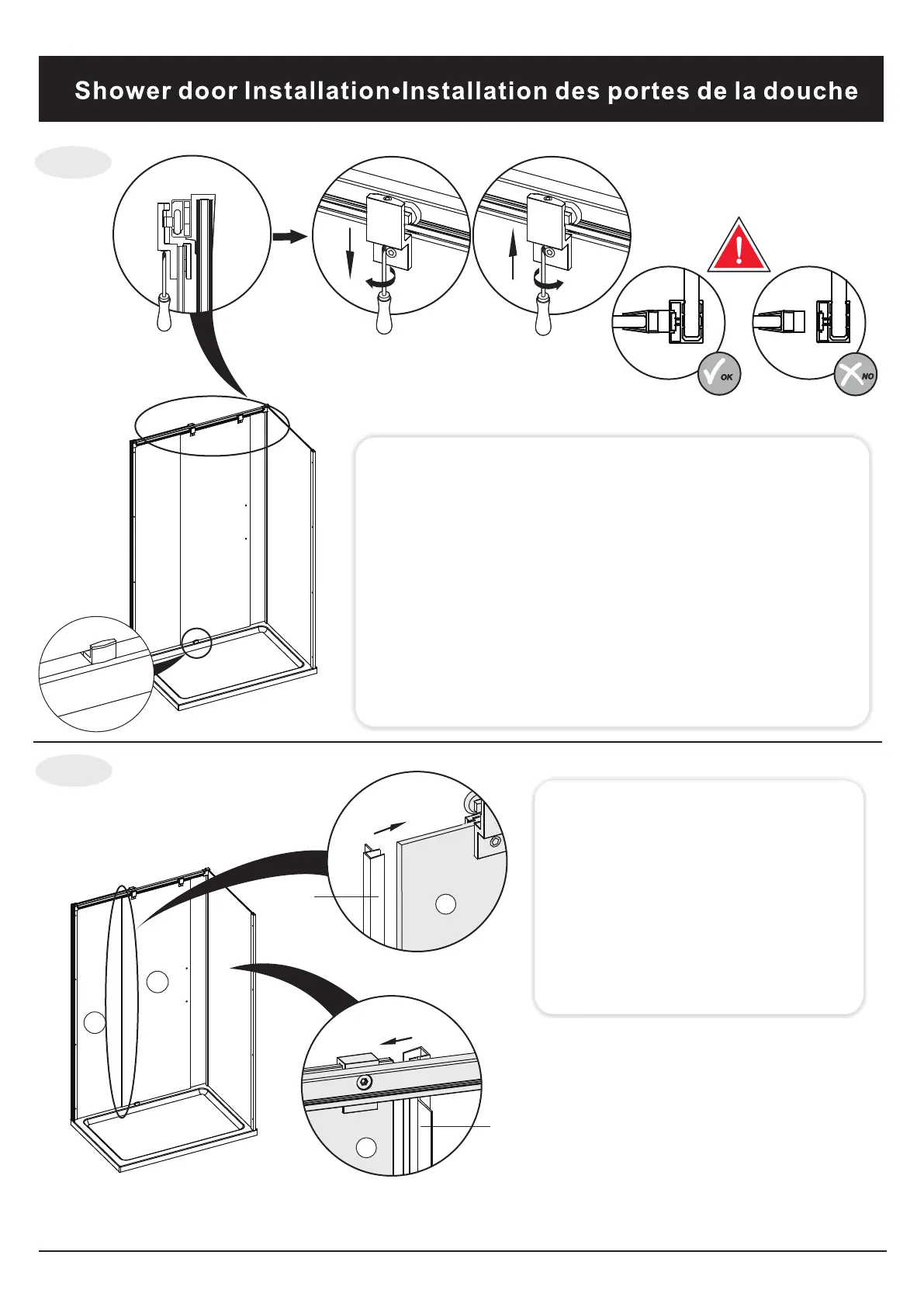 Shower door Installation•Installation des portes de la douche

OK

NO