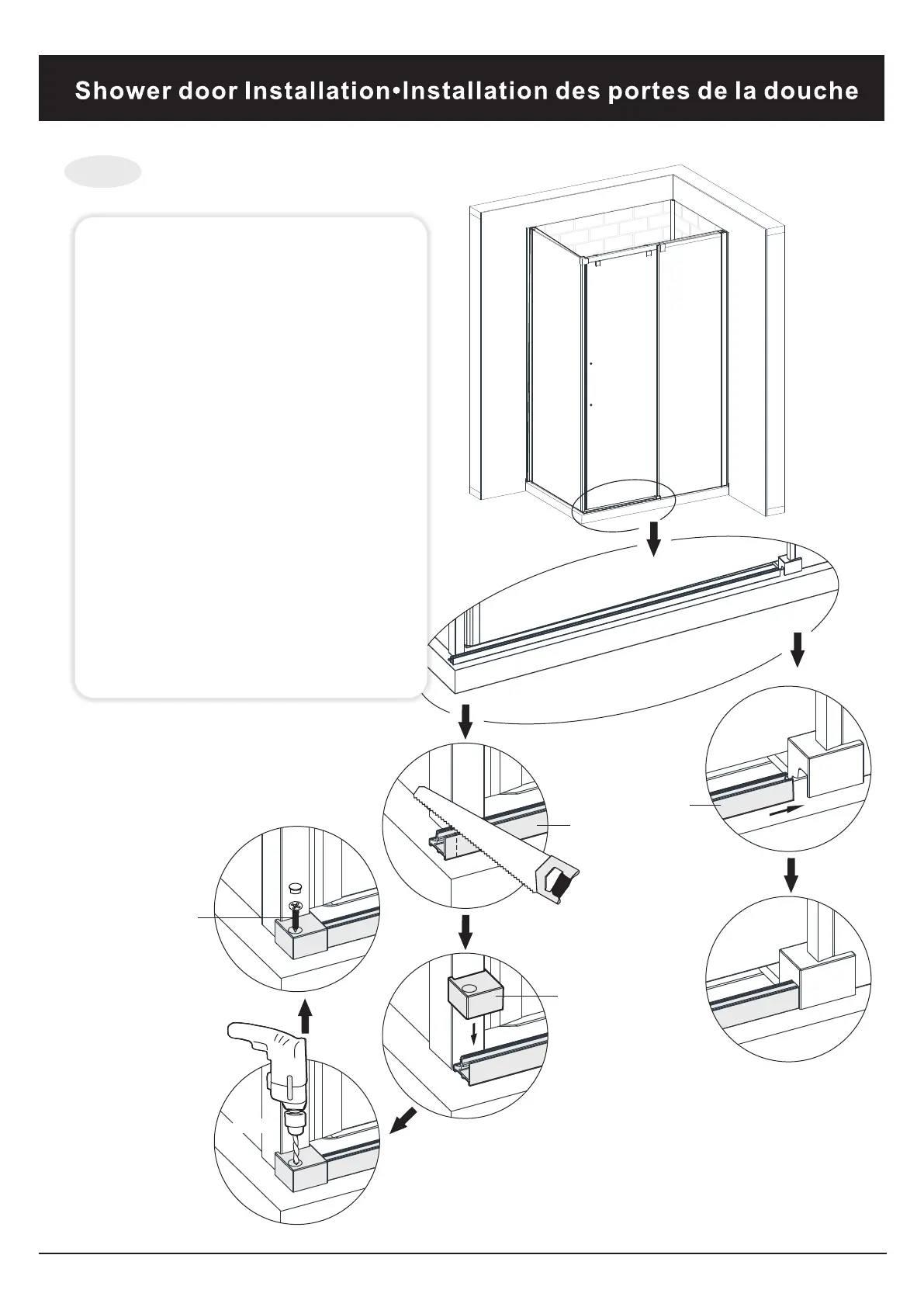 Shower door Installation•Installation des portes de la douche