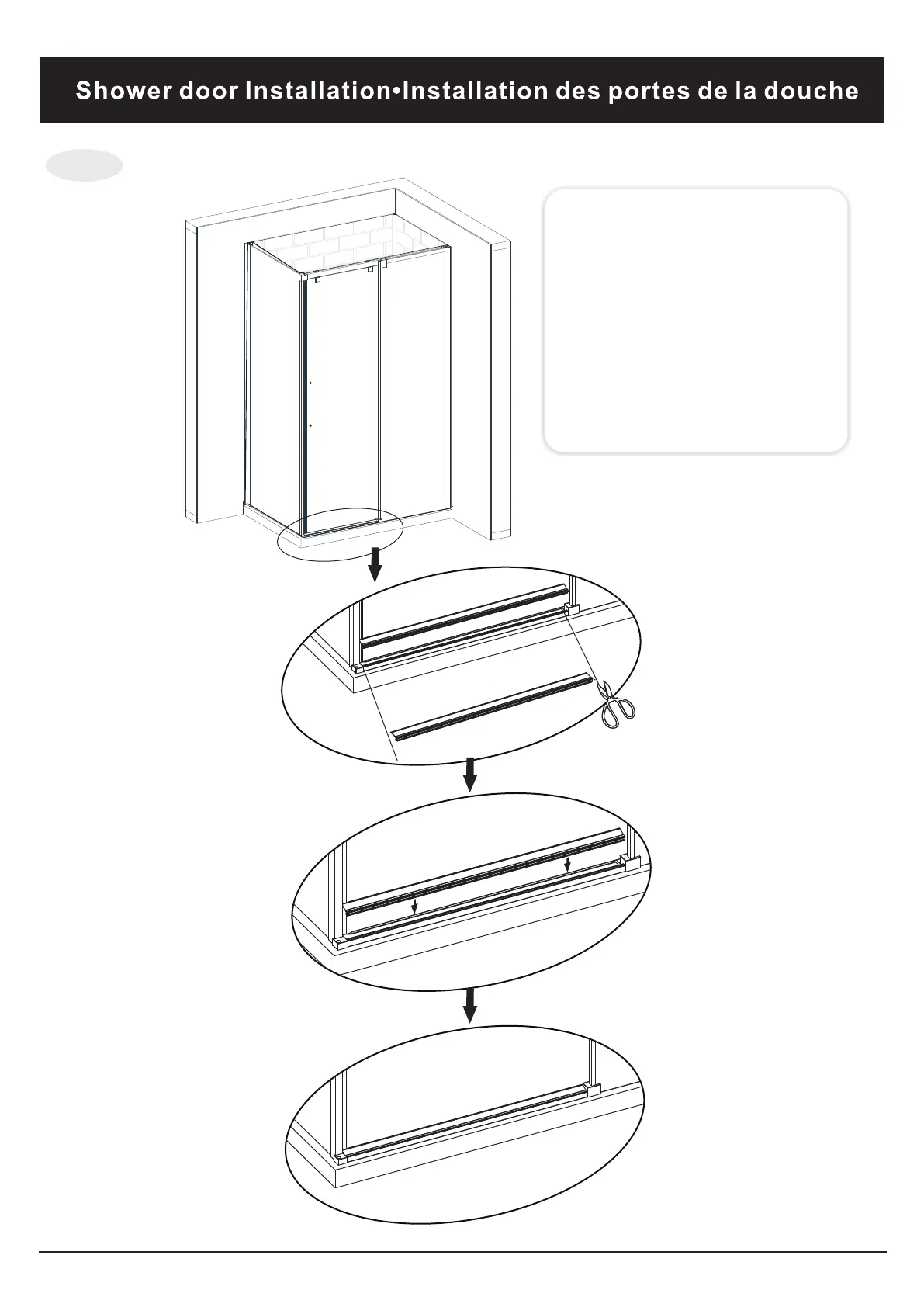 Shower door Installation•Installation des portes de la douche