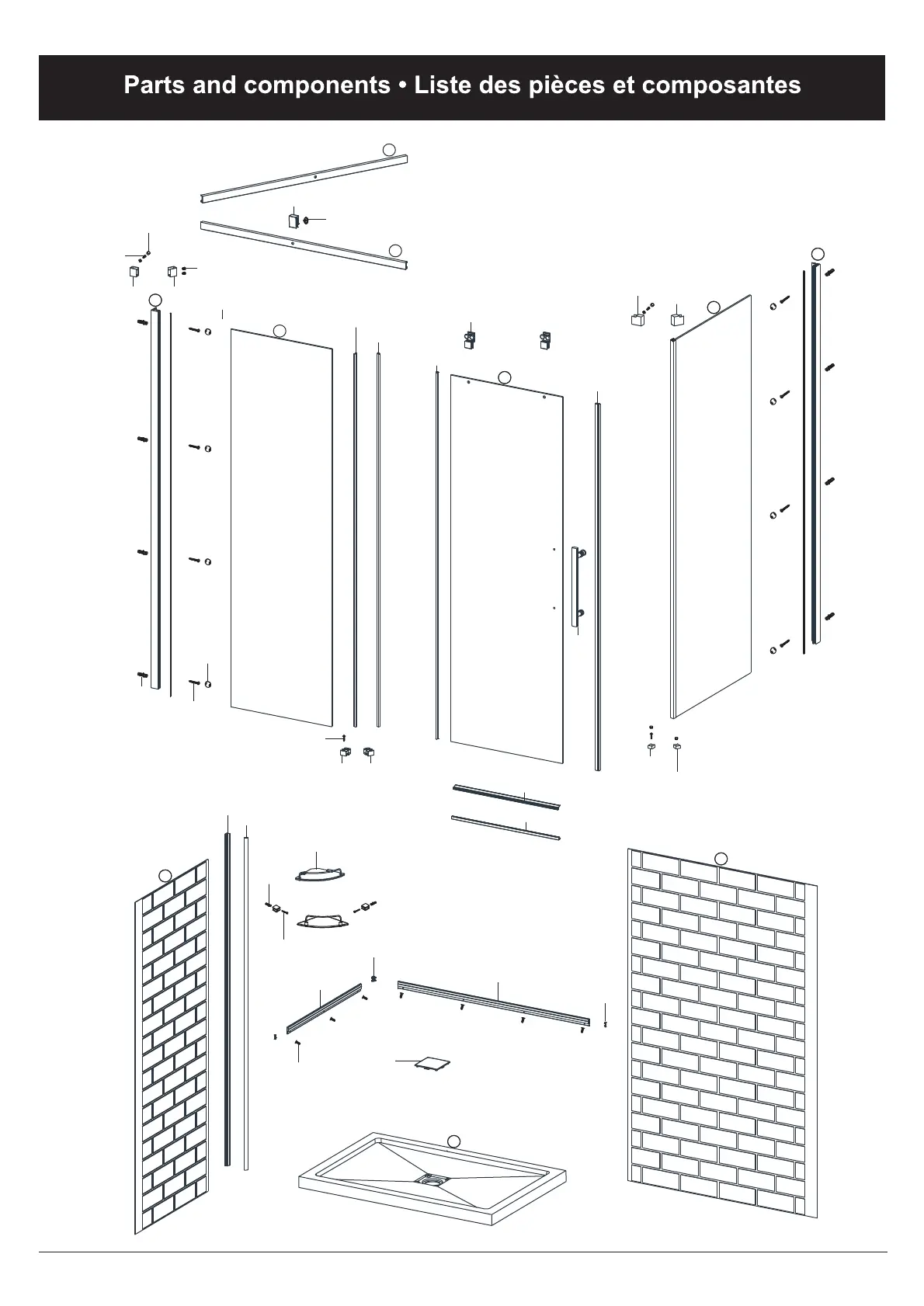 Parts and components • Liste des pièces et composantes