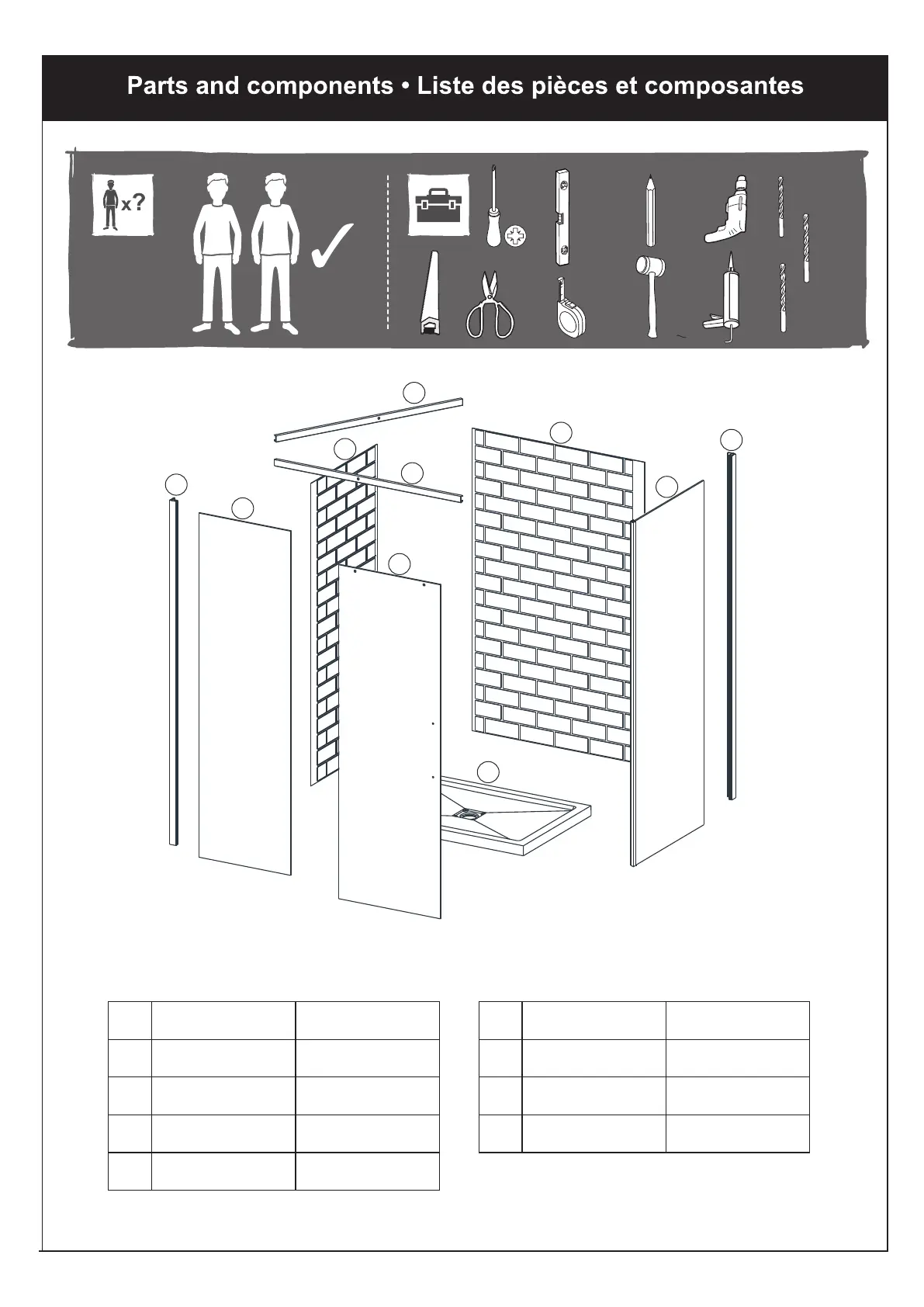 Parts and components • Liste des pièces et composantes

x?