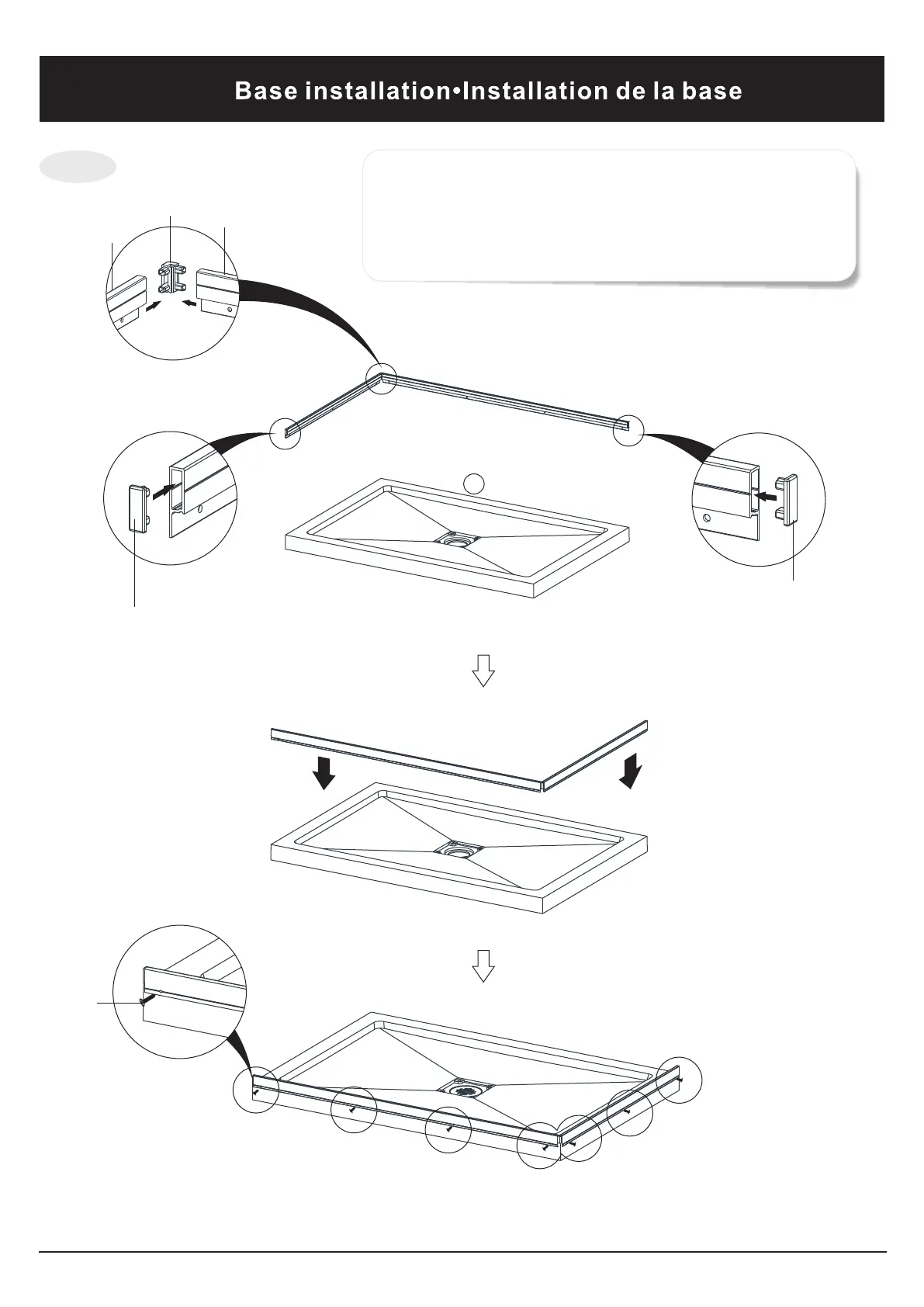 Base installation•Installation de la base