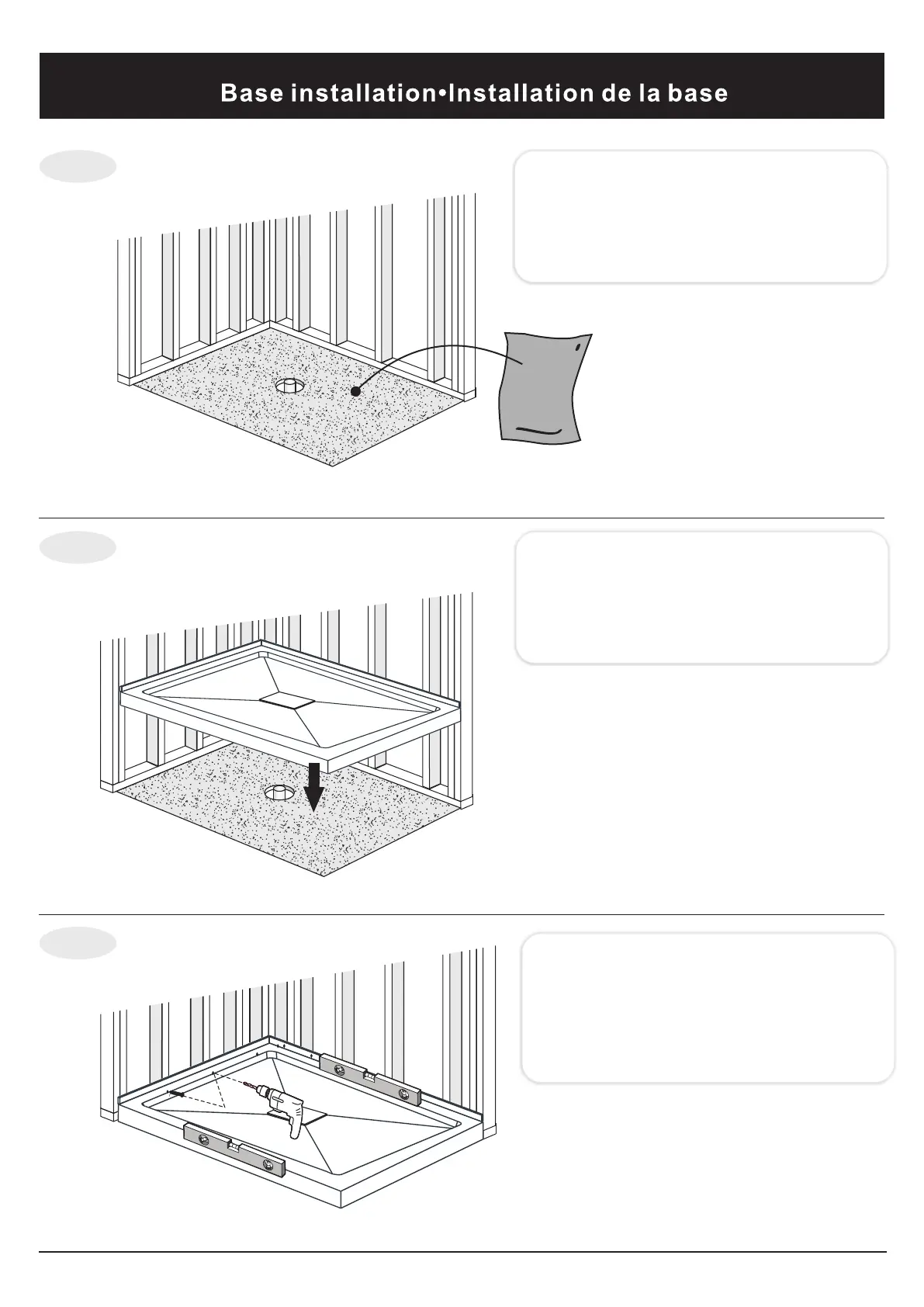 Base installation•Installation de la base