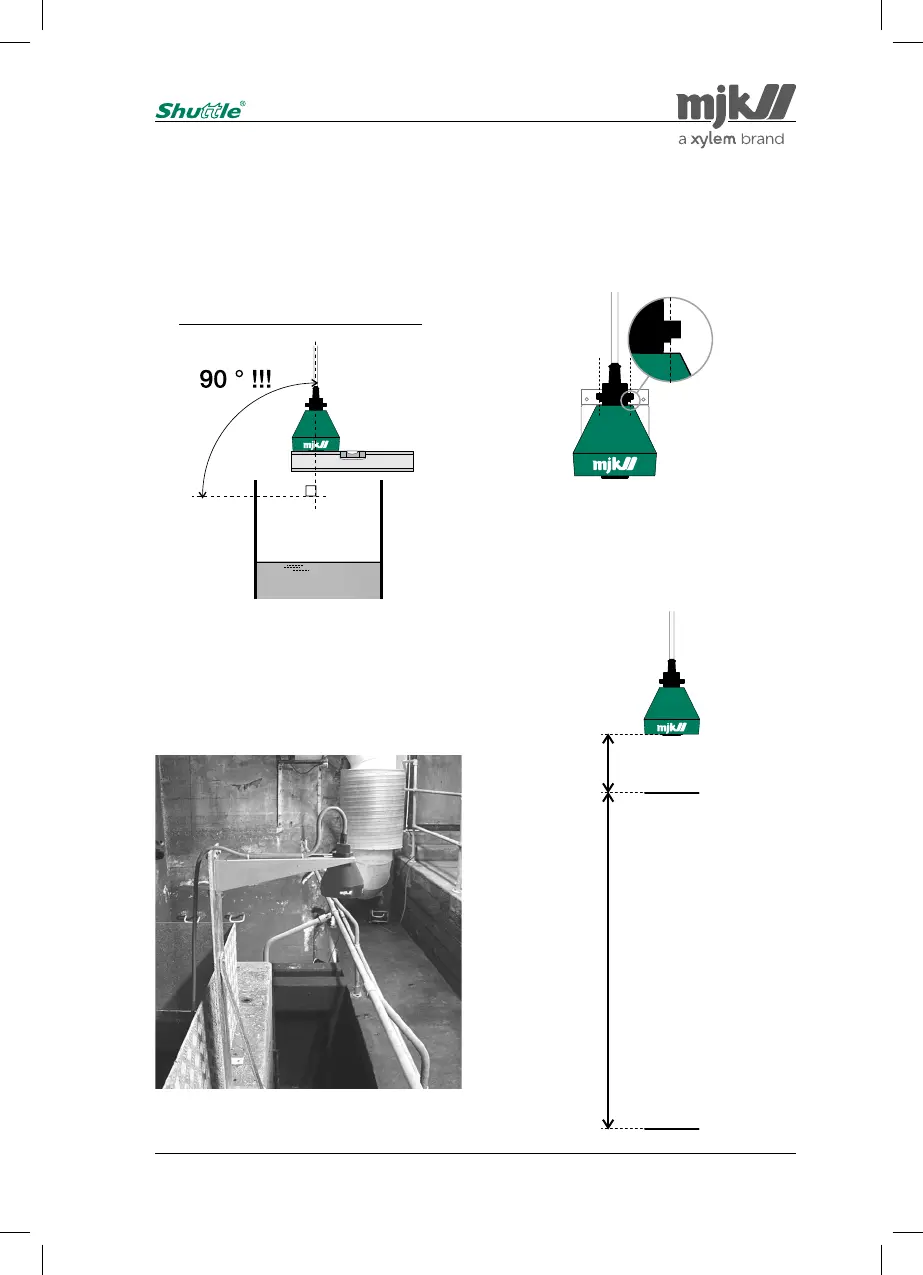 Shuttle®

mjk
a xylem brand

90 ° !!!

mjk

mjk

mjk