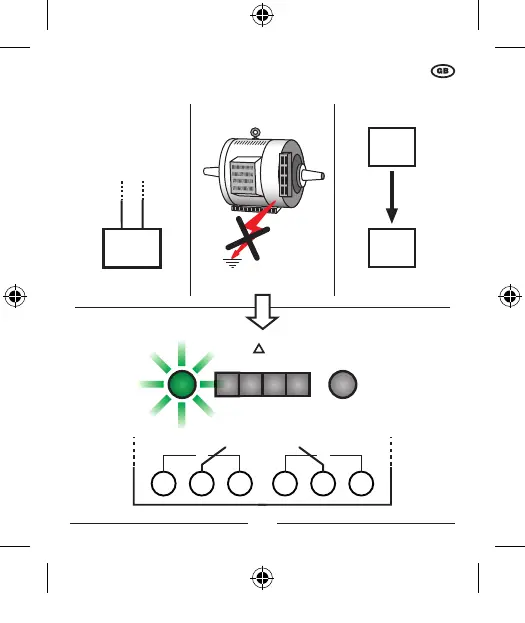 GB