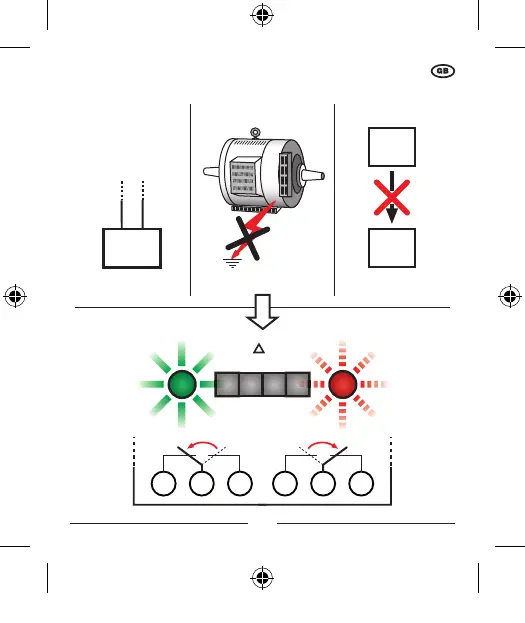 GB