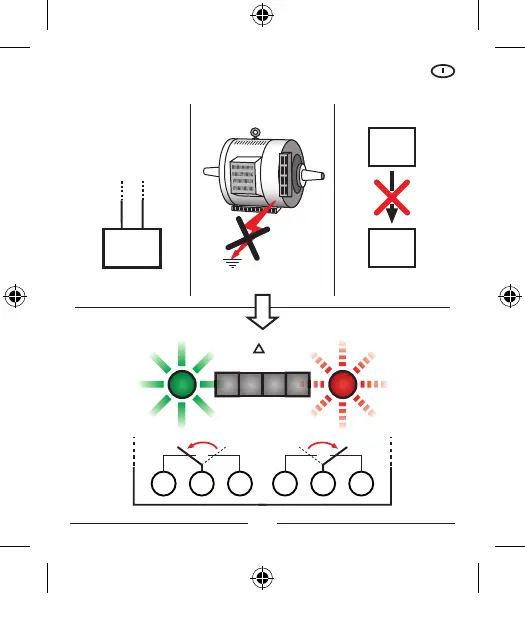 I