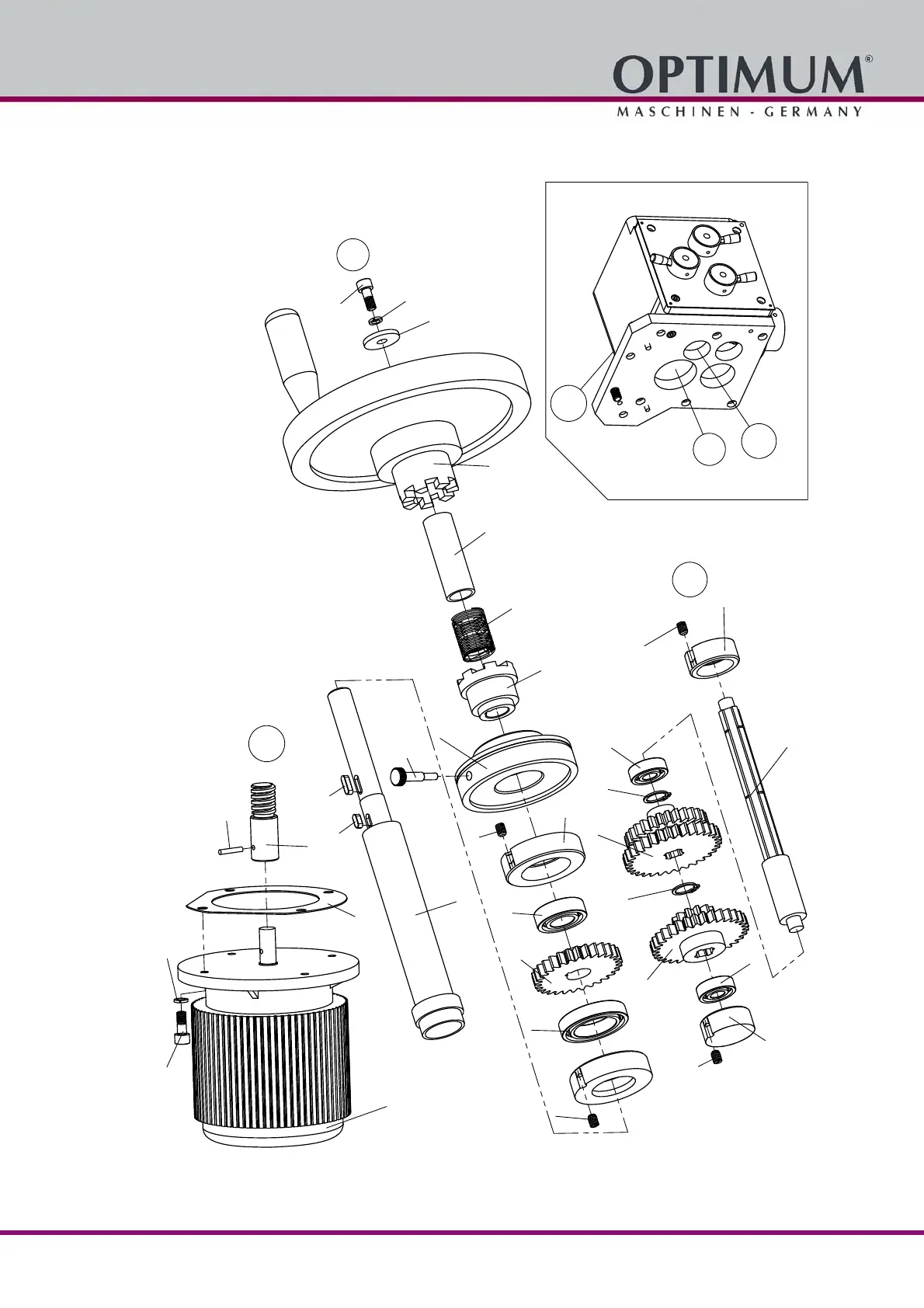 OPTIMUM®
MASCHINEN - GERMANY