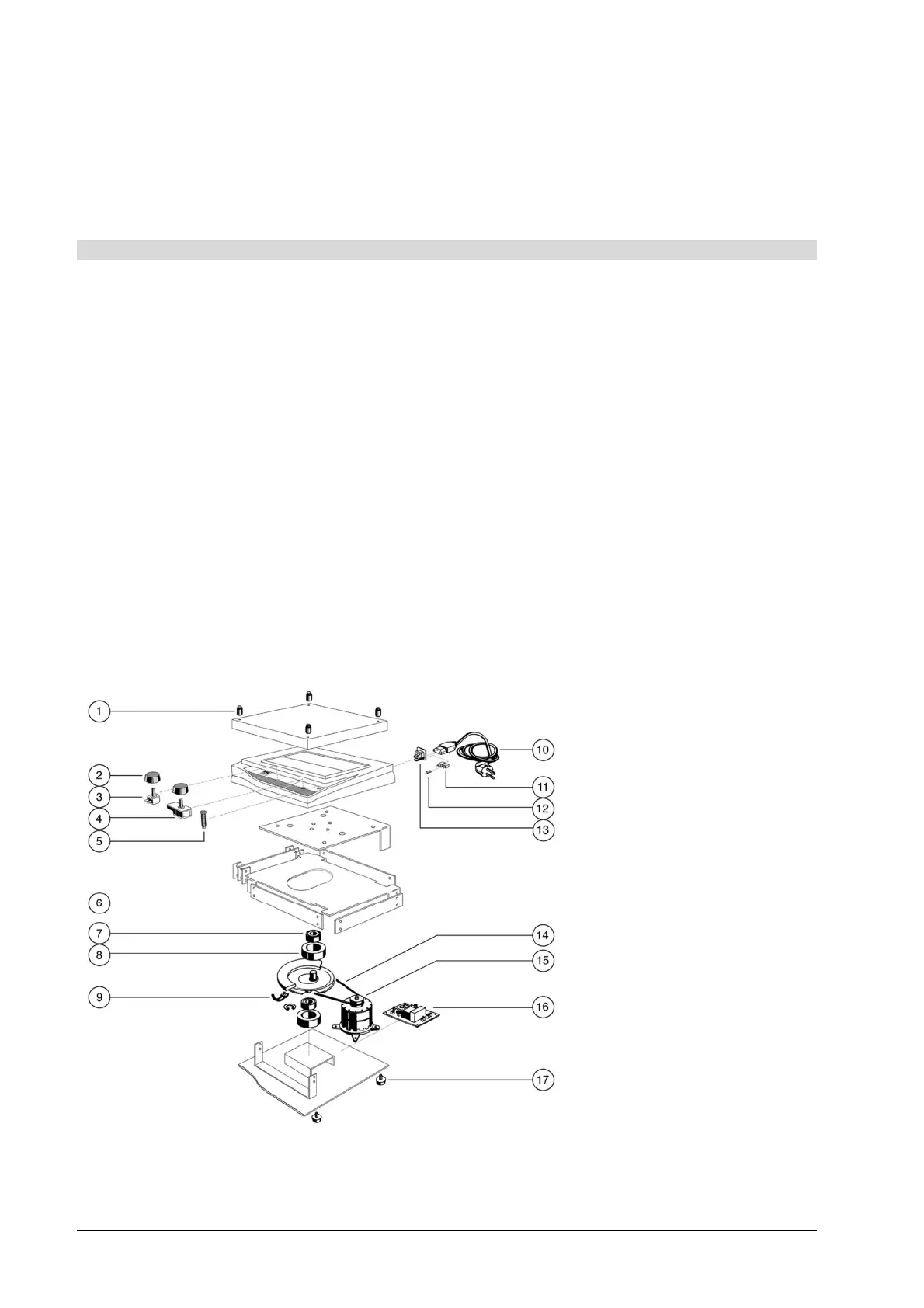 1
2
3
4
5
6
7
8
9
10
11
12
13
14
15
16
17