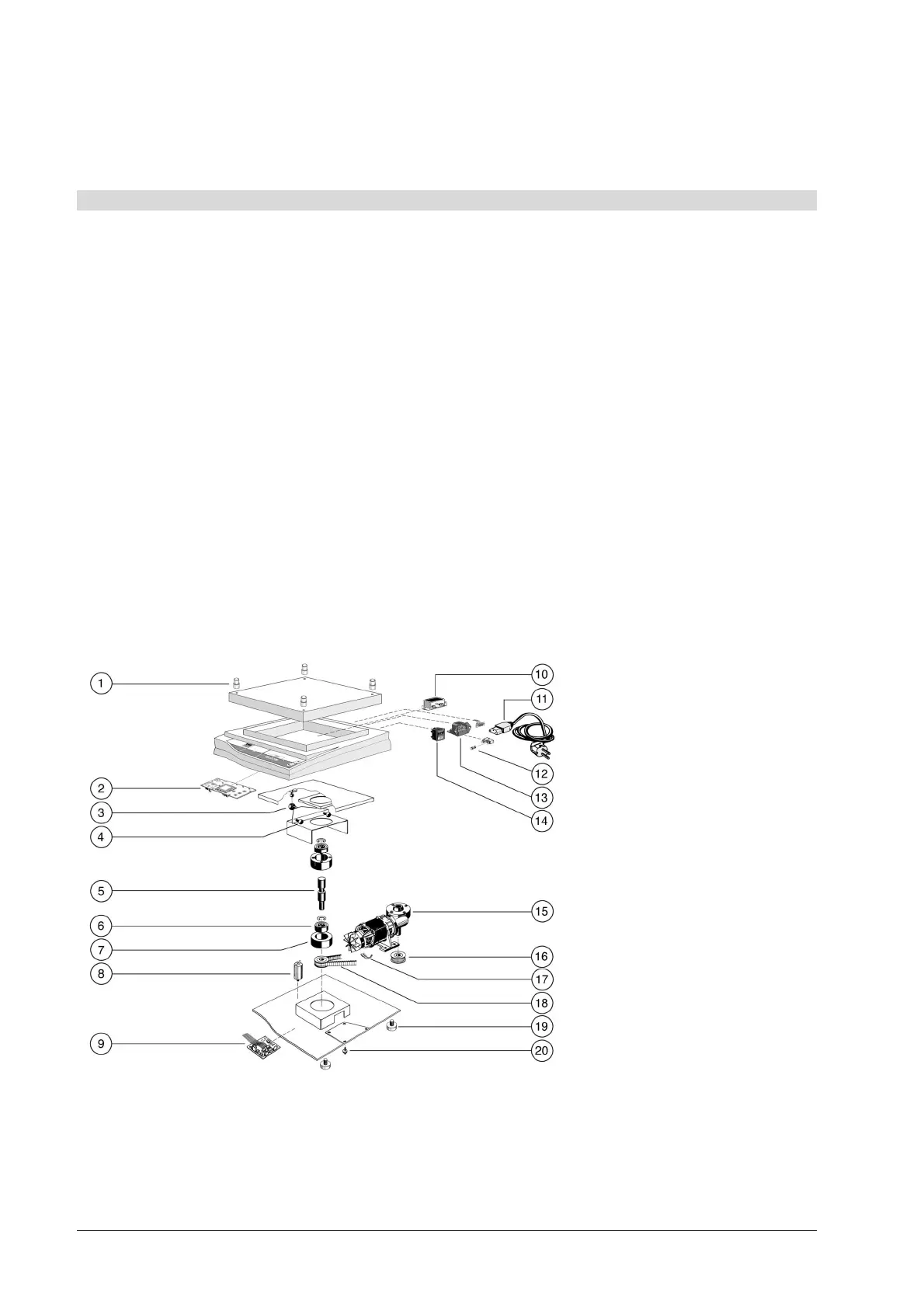 1
2
3
4
5
6
7
8
9
10
11
12
13
14
15
16
17
18
19
20