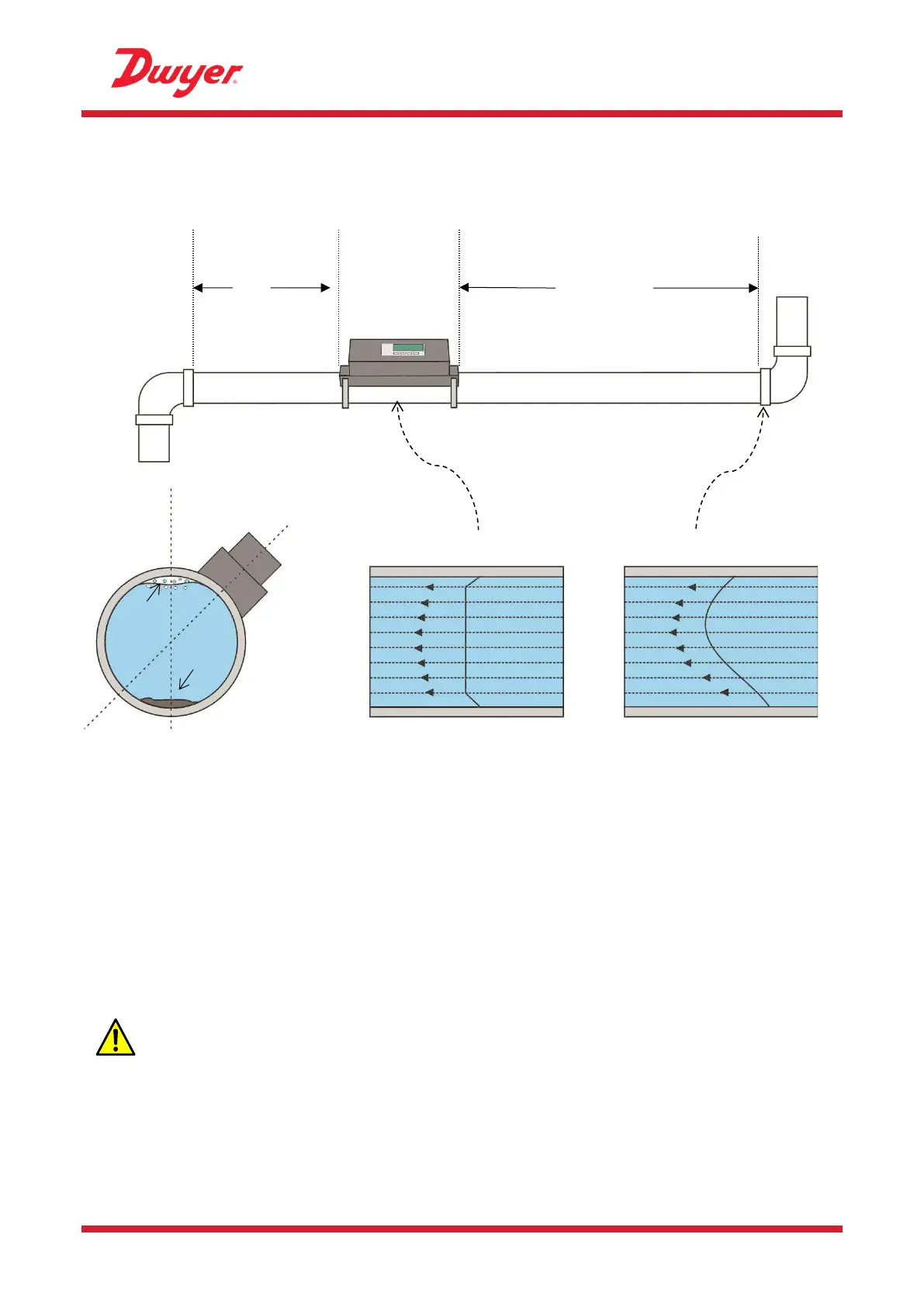 Dwyer®