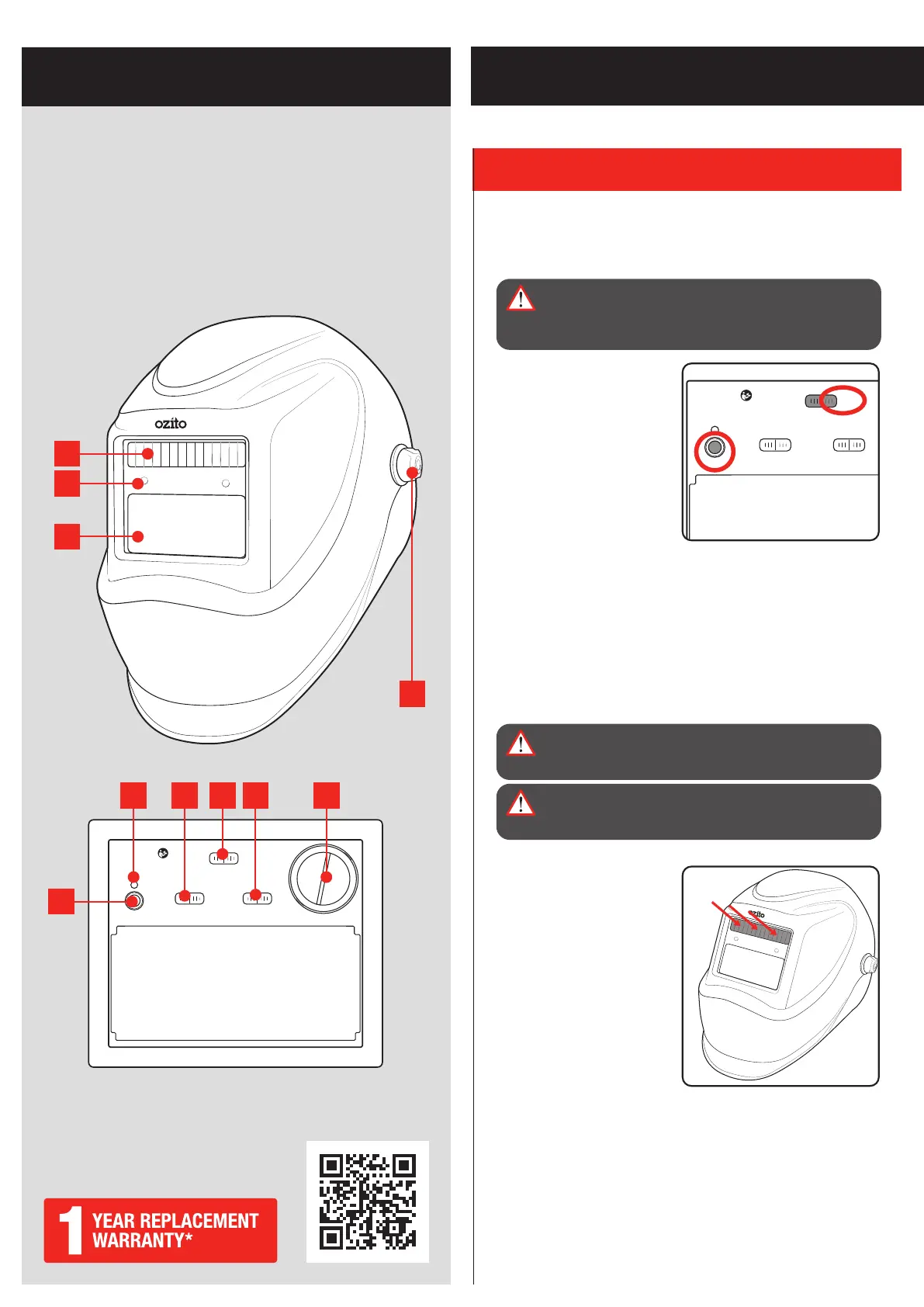 ozito

1 YEAR REPLACEMENT WARRANTY*

ozito