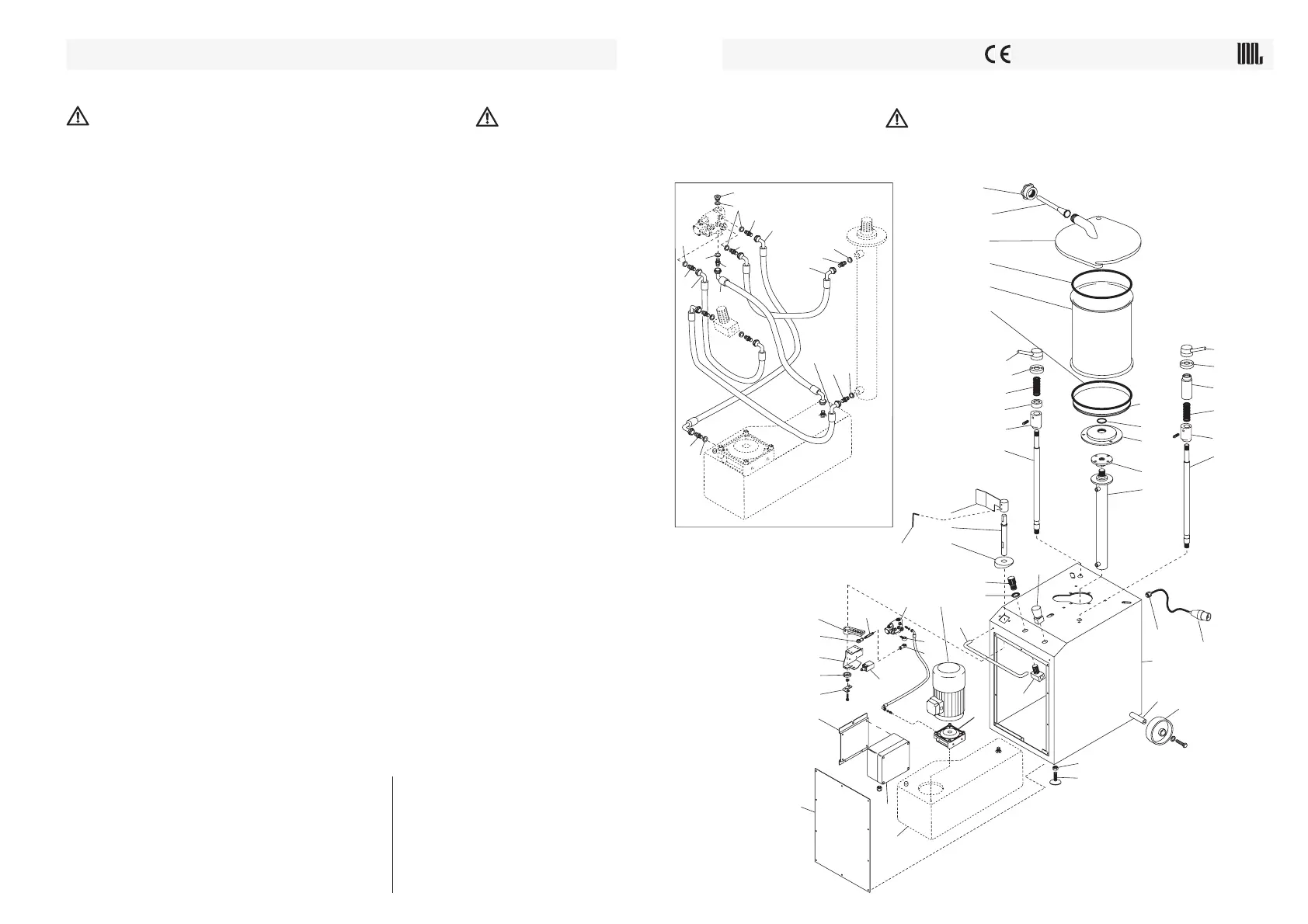 CE