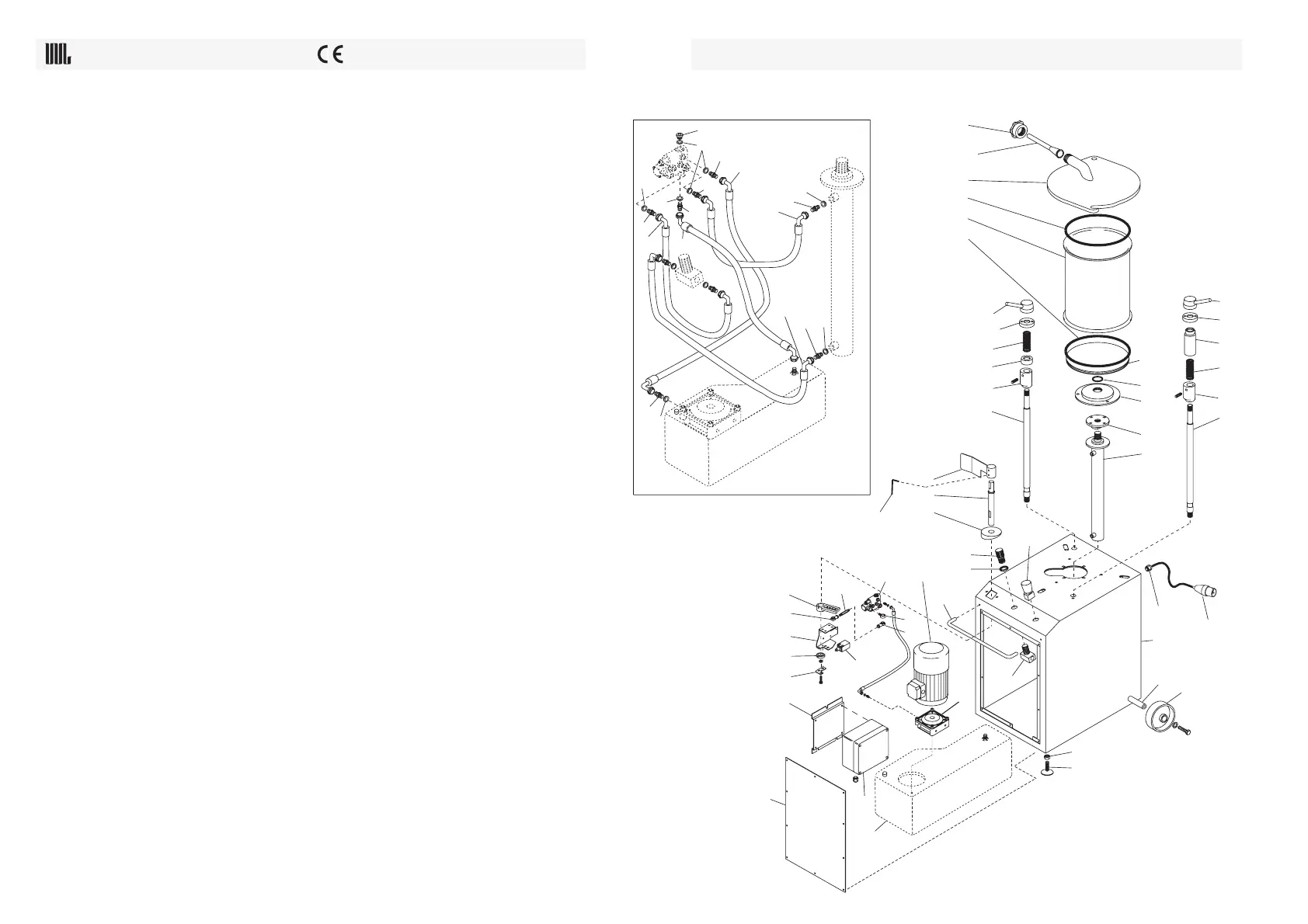 CE