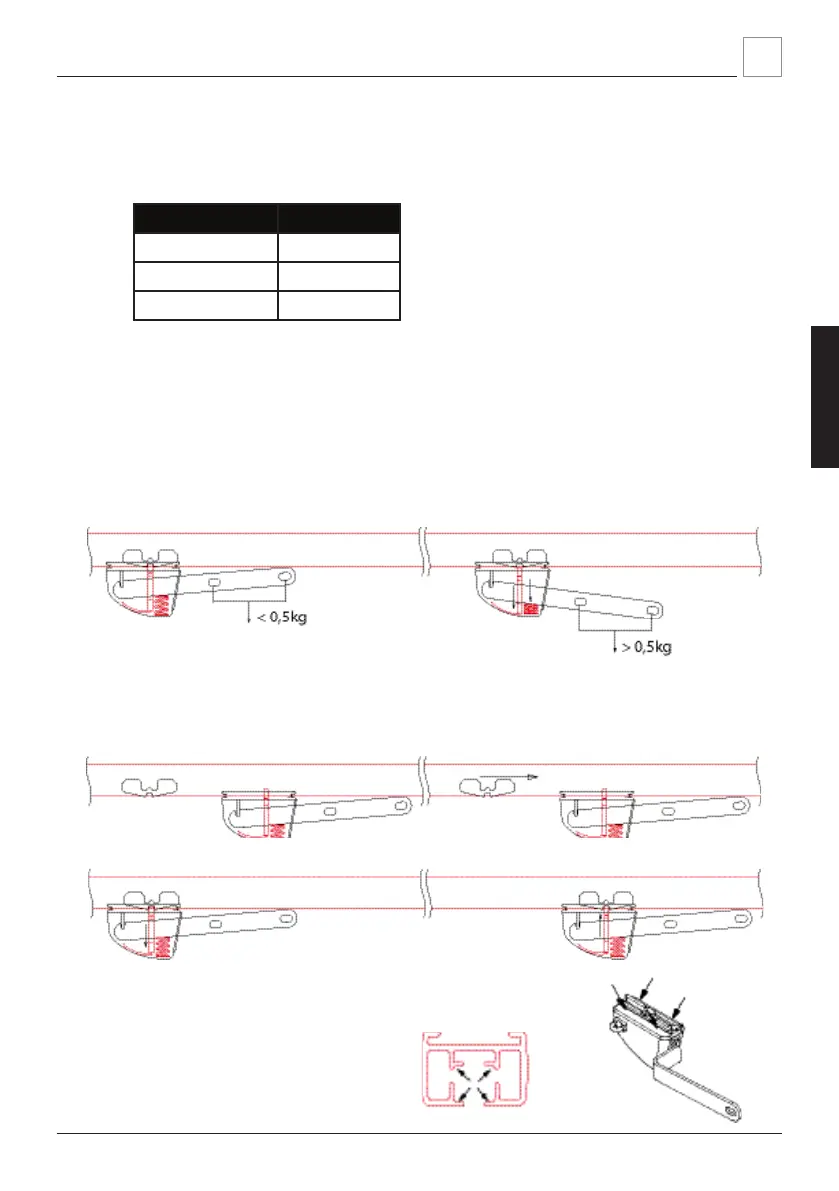 < 0,5kg

> 0,5kg