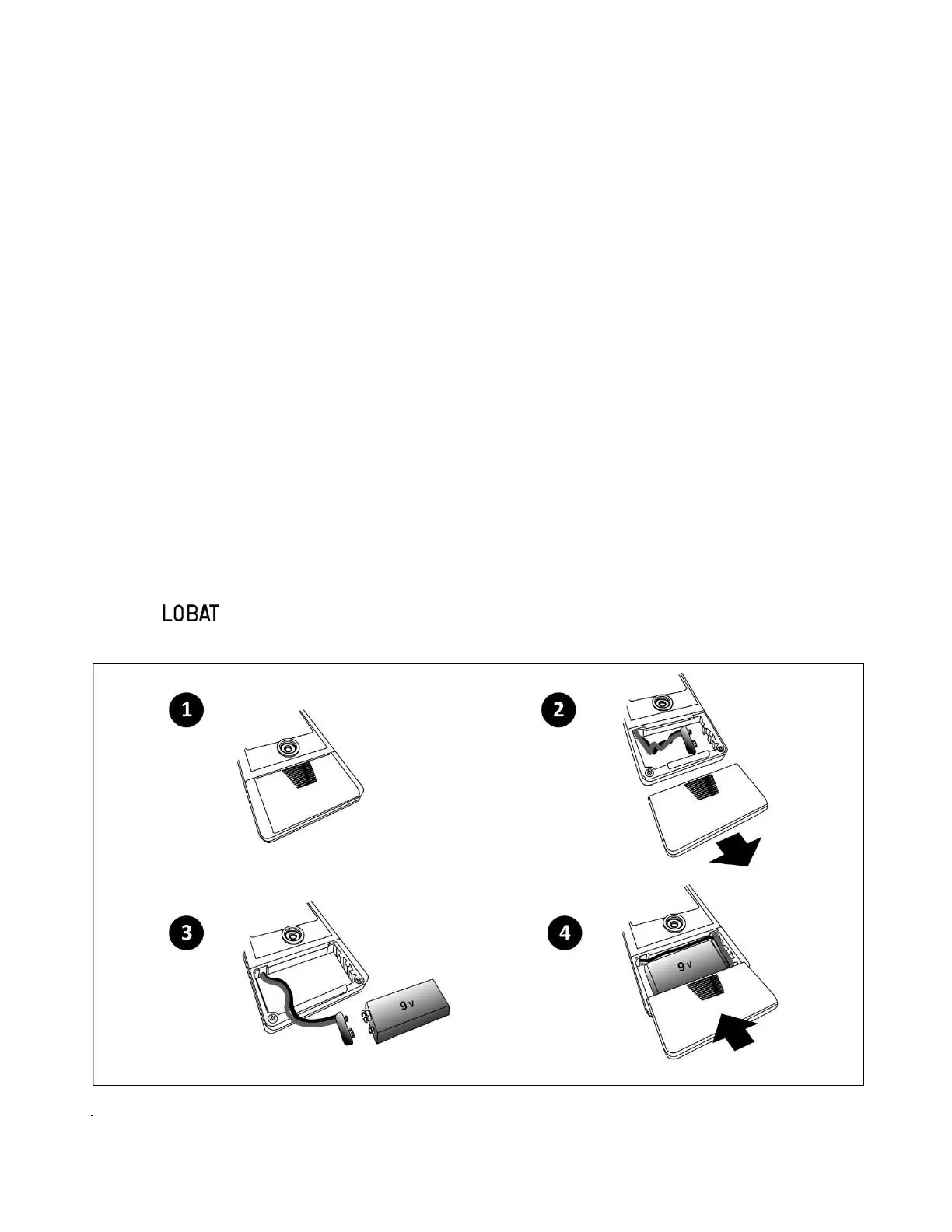 LOBAT

1

2

3

9 V

4

9 V