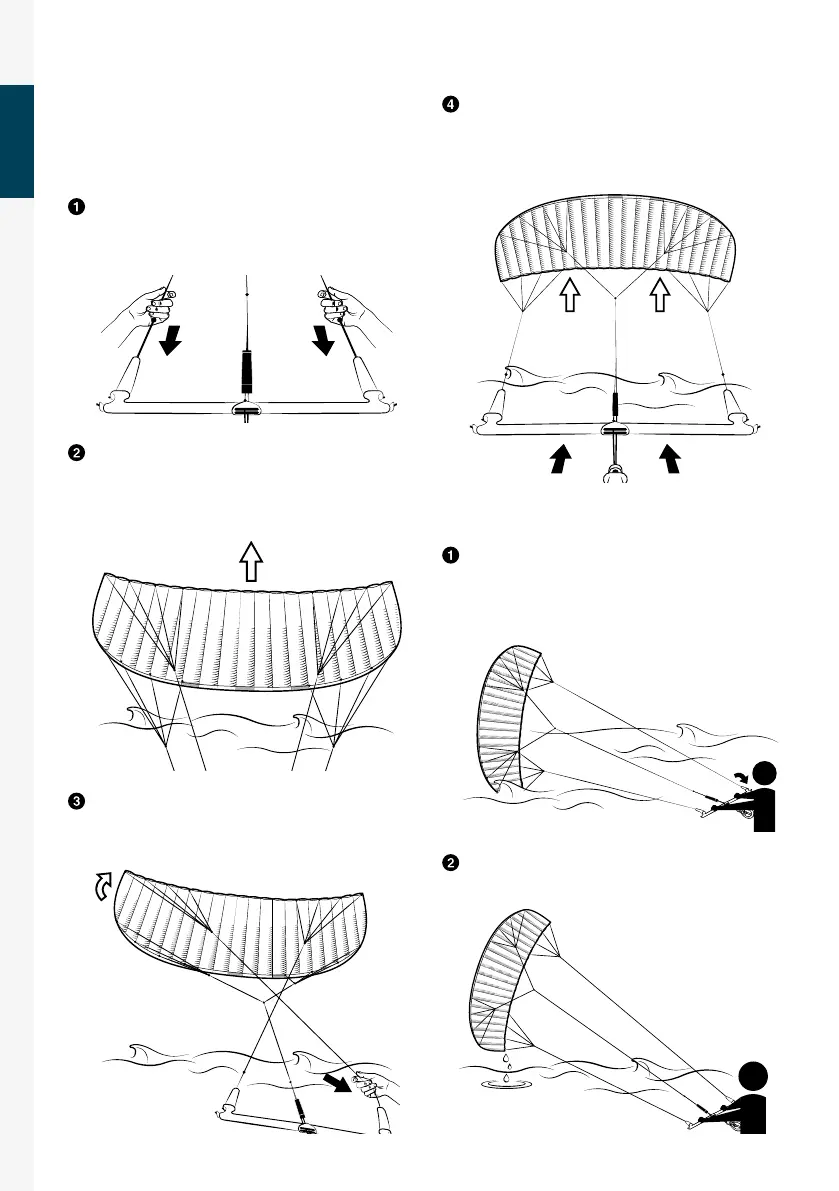 ❶

❷

❸

❹

❶

❷