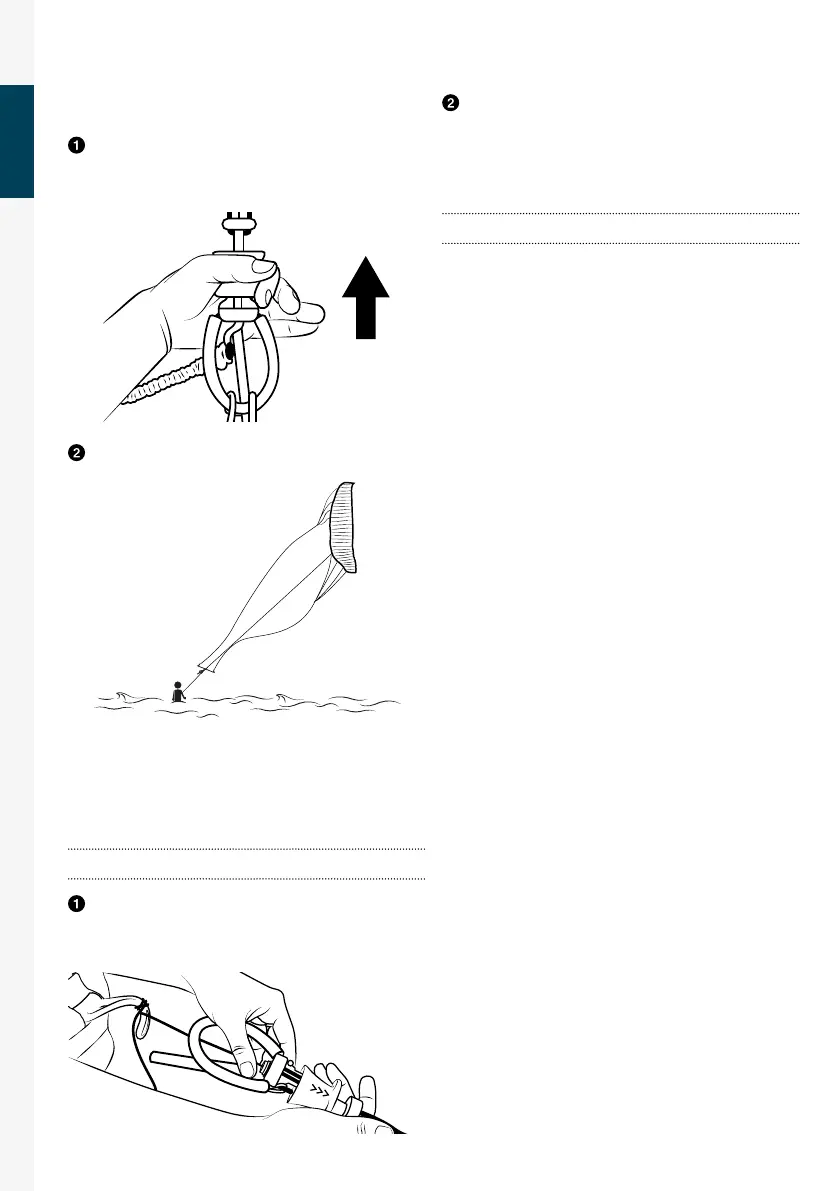 ❶

❷

❶

❷