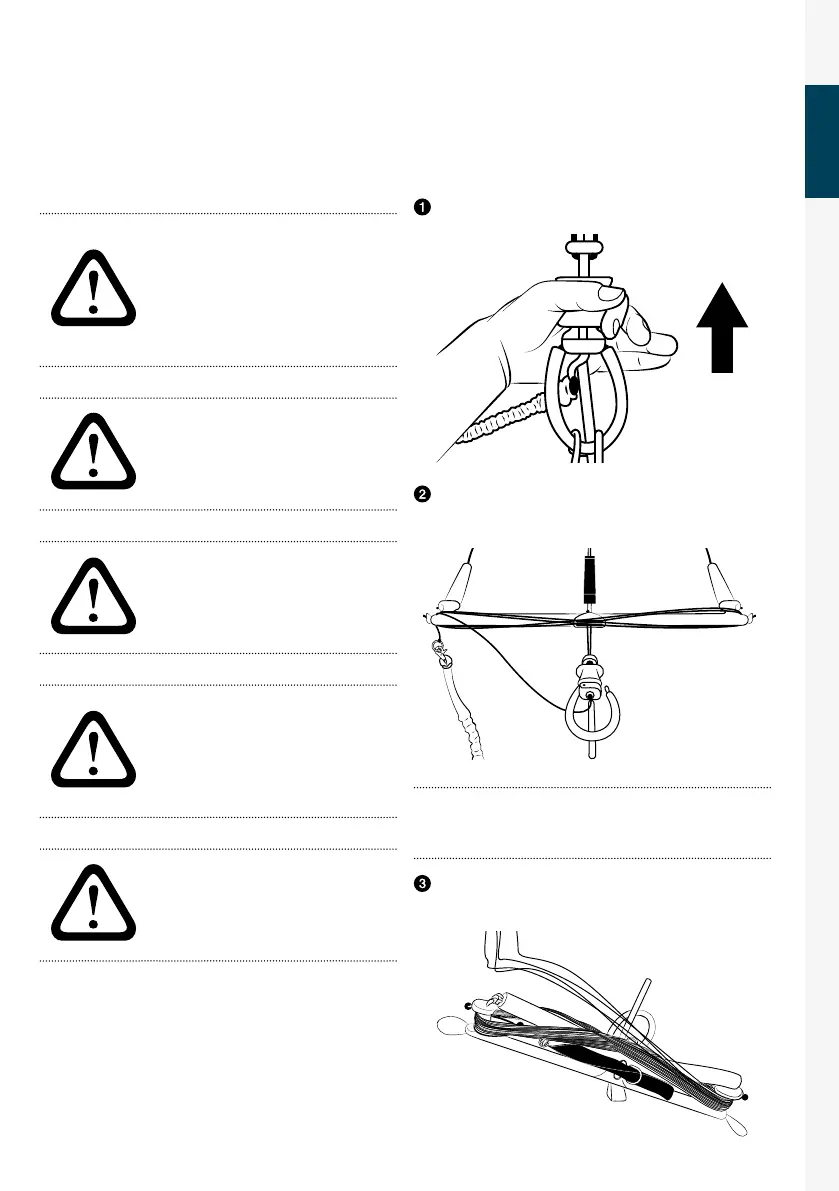 1

2

3