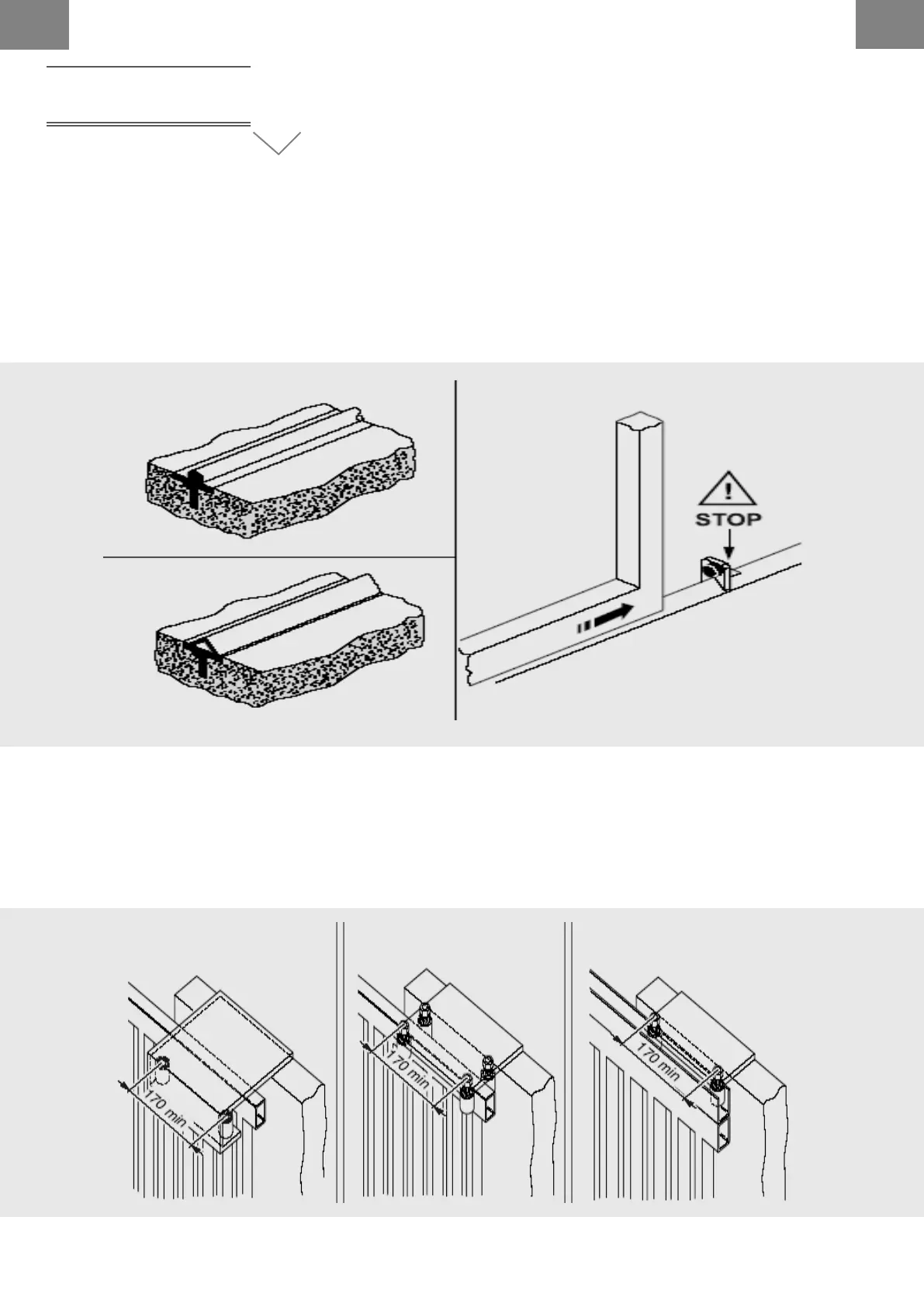 STOP

170 min

170 min

170 min