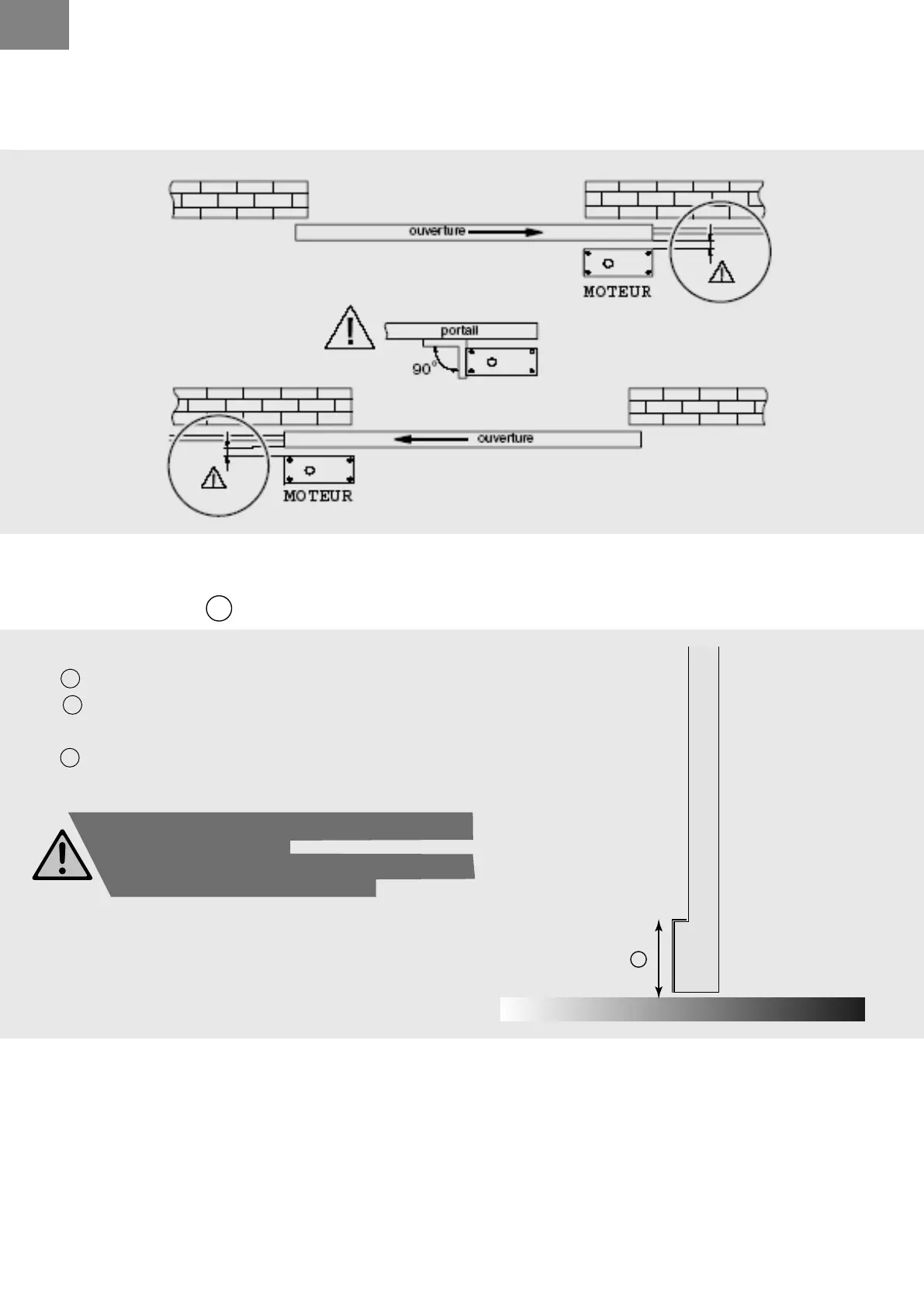 ouverture

MOTEUR

portail

90°

ouverture

MOTEUR