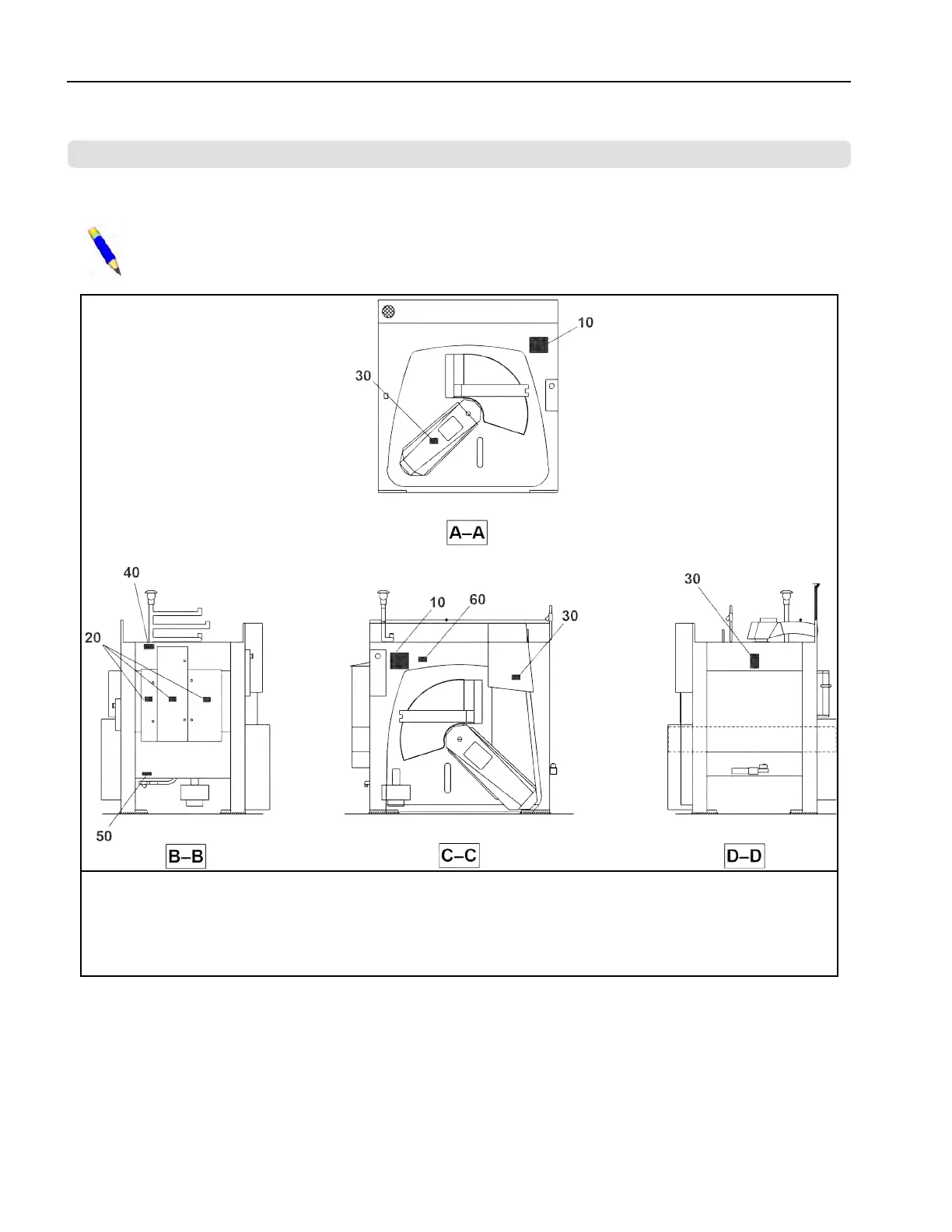 10

30

A–A

40

20

50

B–B

10

60

30

C–C

30

D–D