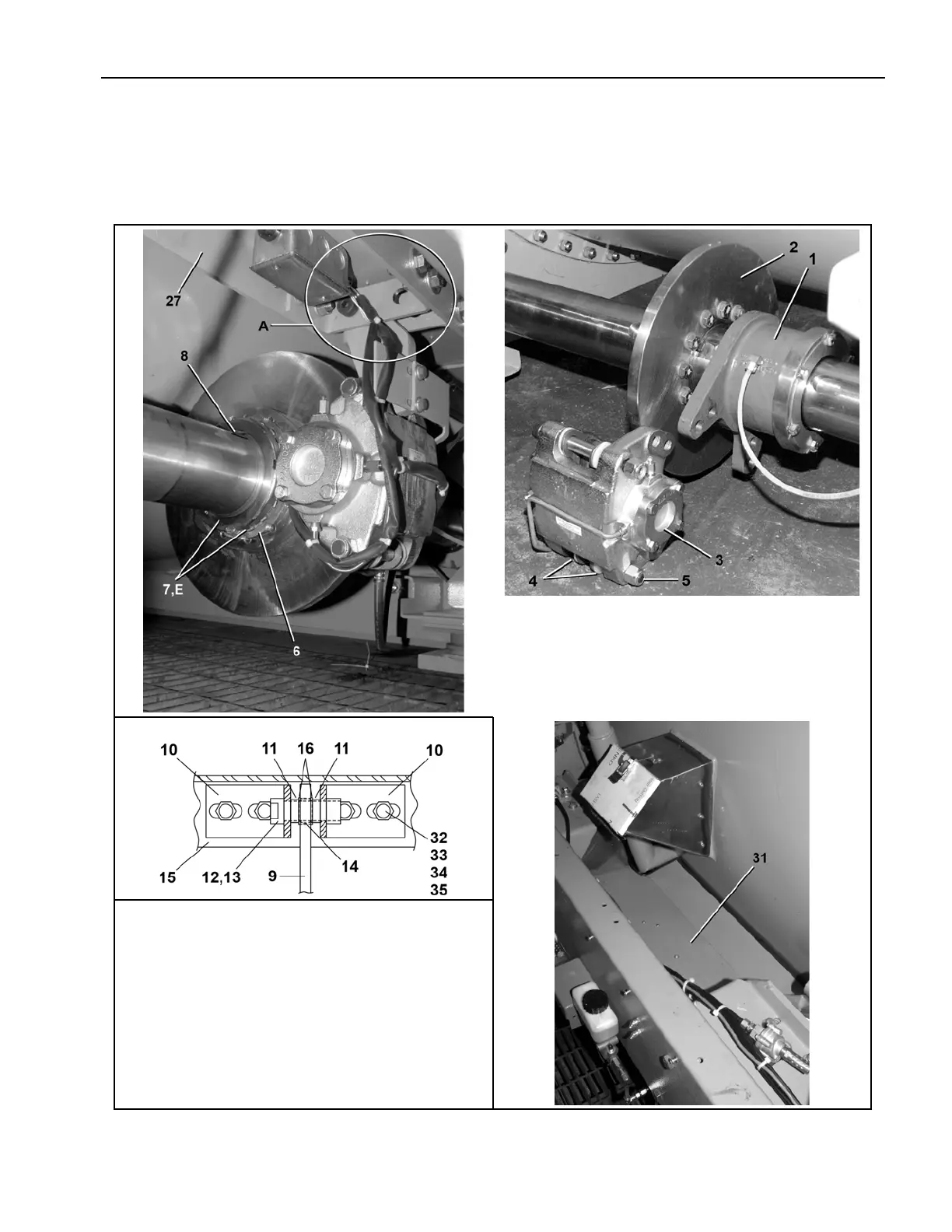 27

A

8

7,E

6

2

1

3

4

5

10

11

16

11

10

32

33

34

35

15

12,13

9

14

31