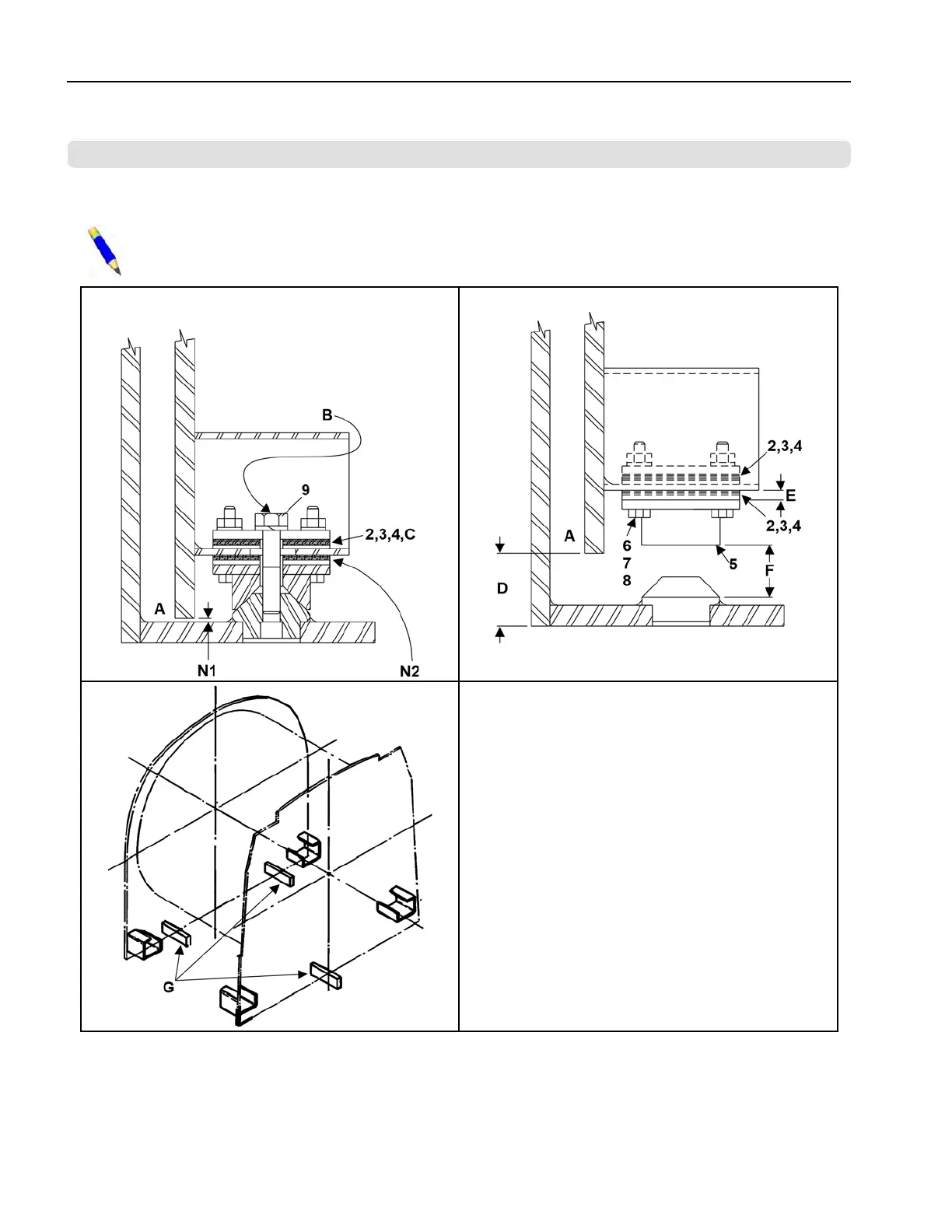 B
9
2,3,4,C
A
N1
N2

2,3,4
E
2,3,4
A
6
7
8
5
F
D

G