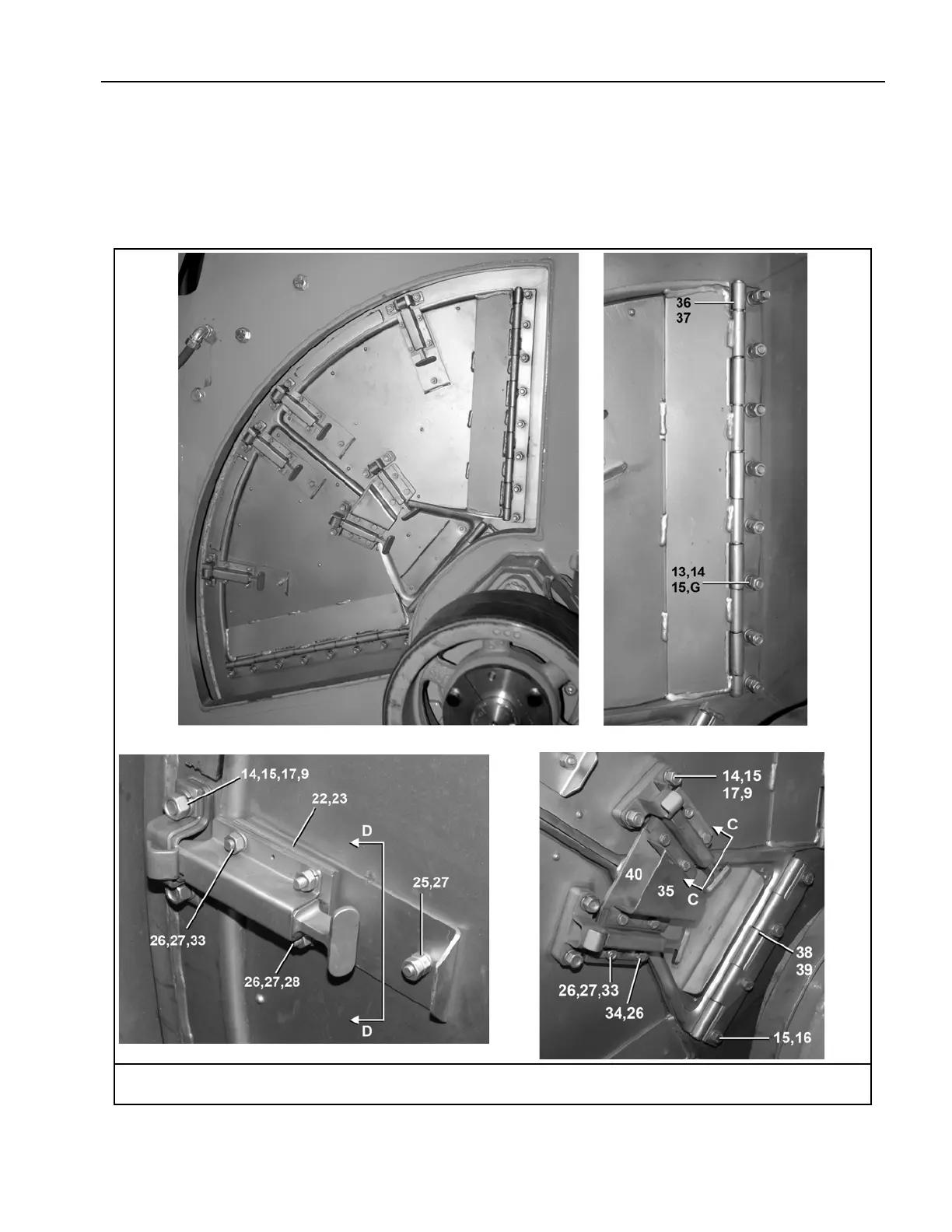 36
37

13,14
15,G

14,15,17,9
22,23
D
25,27
26,27,33
26,27,28
D

14,15
17,9
C
40
35
C
38
39
26,27,33
34,26
15,16