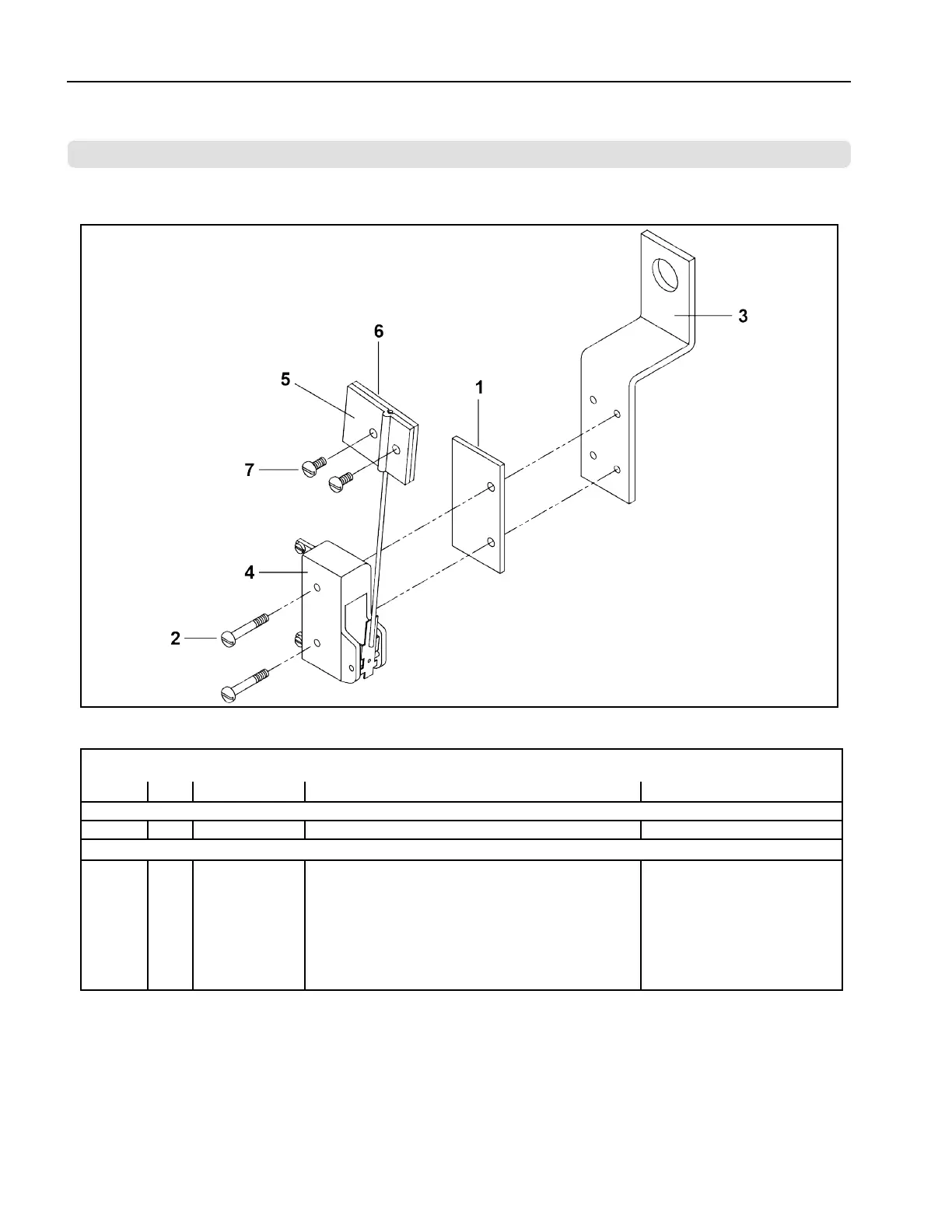 6

5

1

3

7

4

2