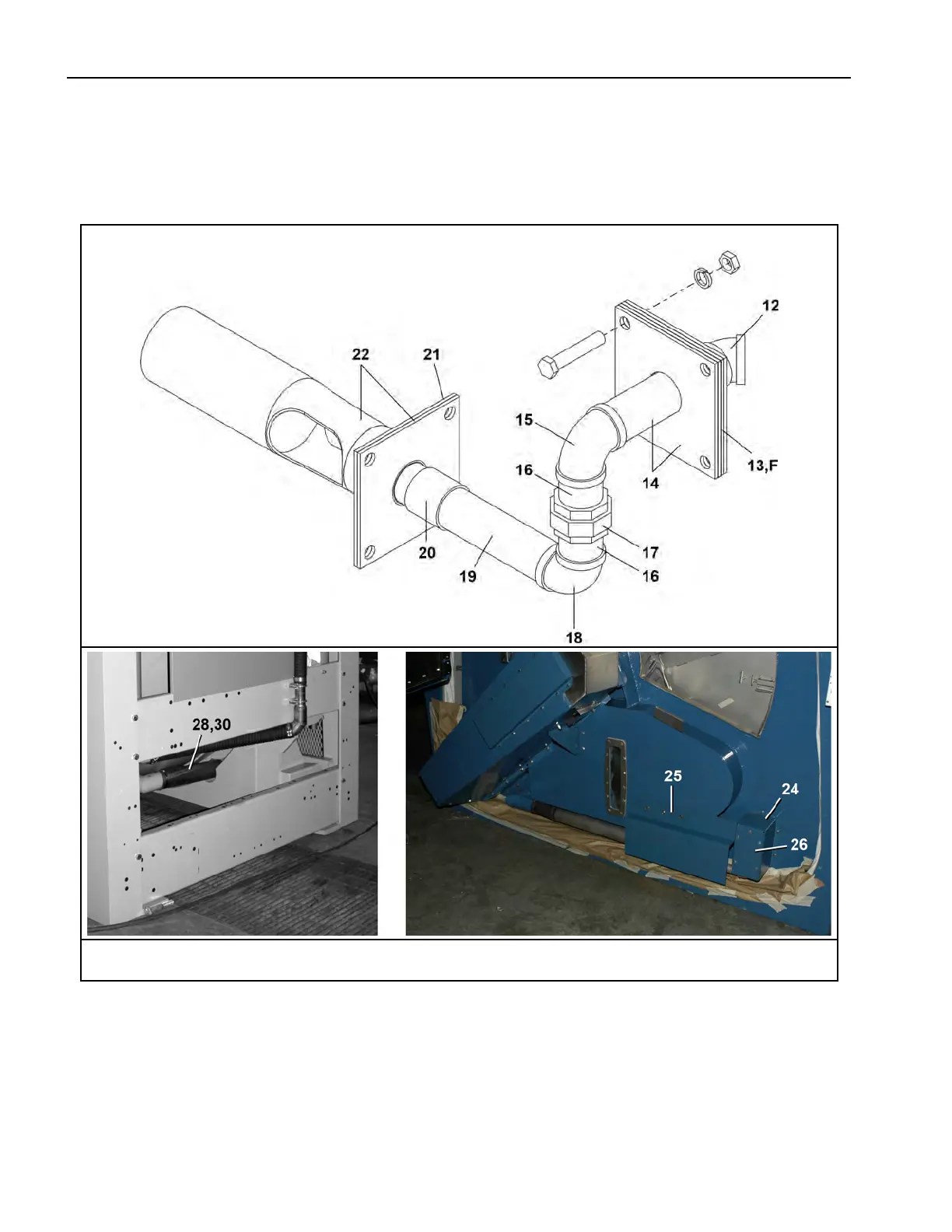 22
21
12
15
16
14
13,F
20
19
17
16
18
28,30
25
24
26