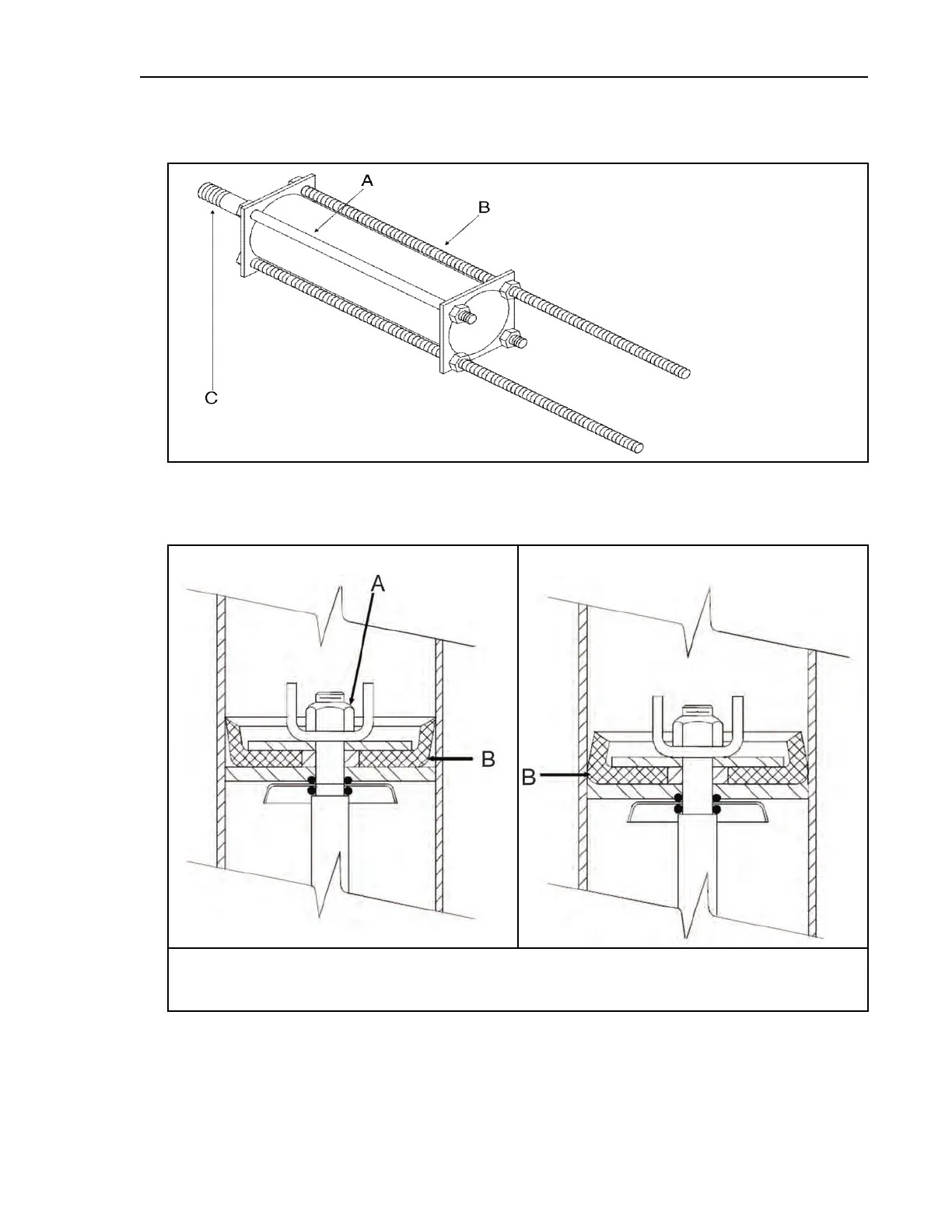 A

B

C

A

B

B