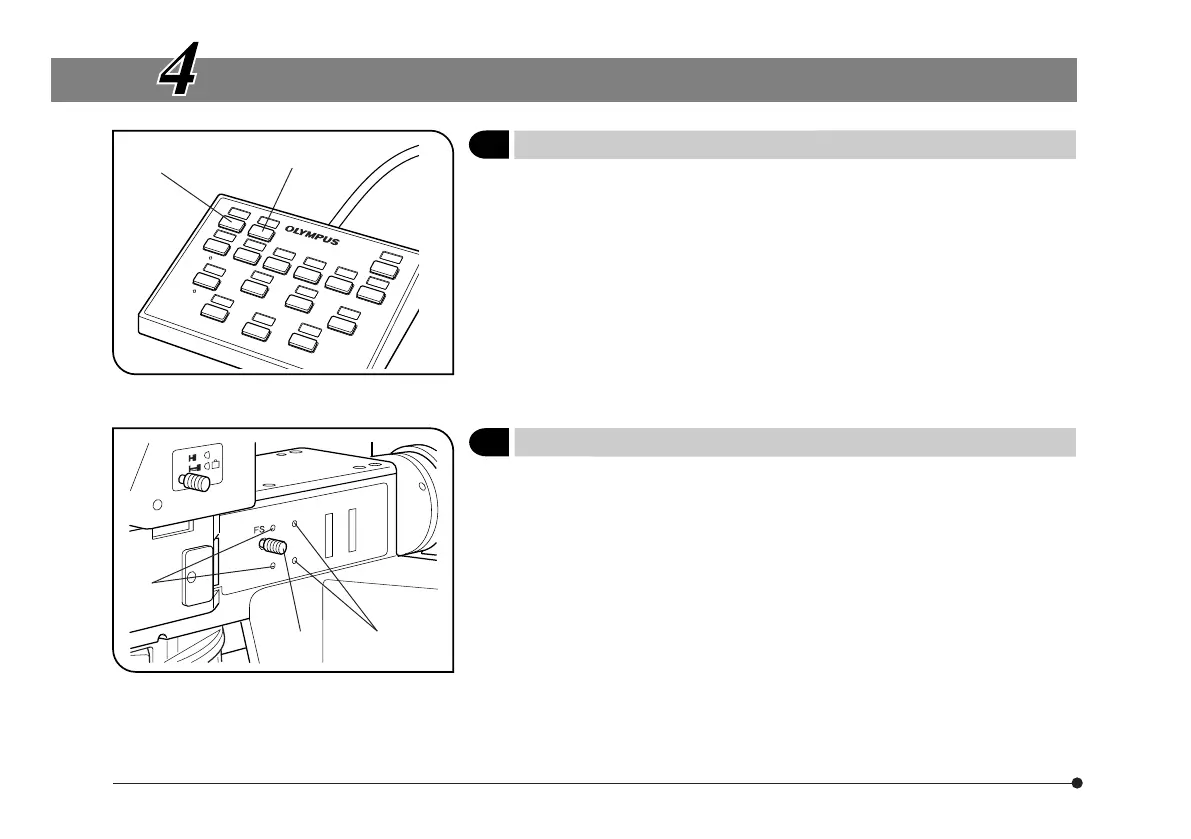 4

OLYMPUS

FS