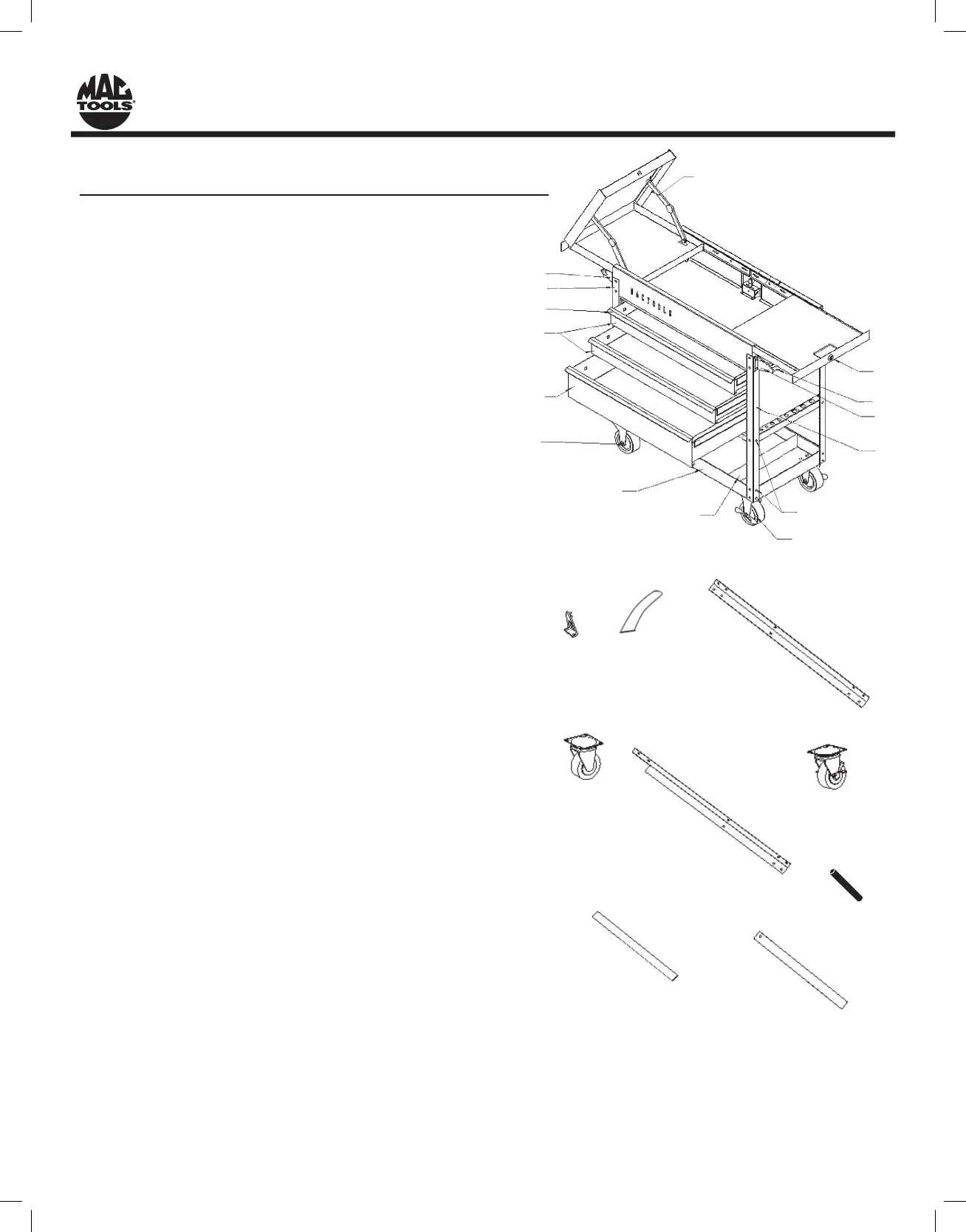 MAC TOOLS®

MACTOOLS