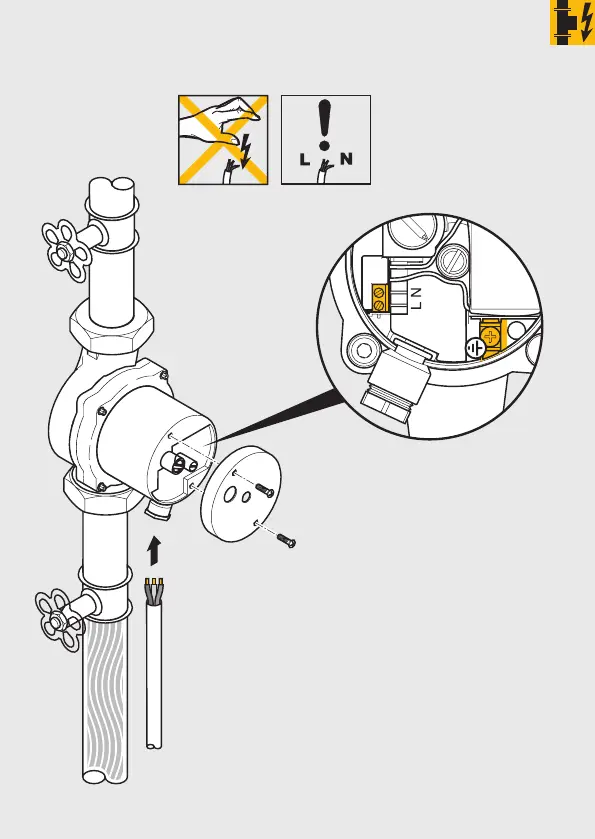 L N

L
N