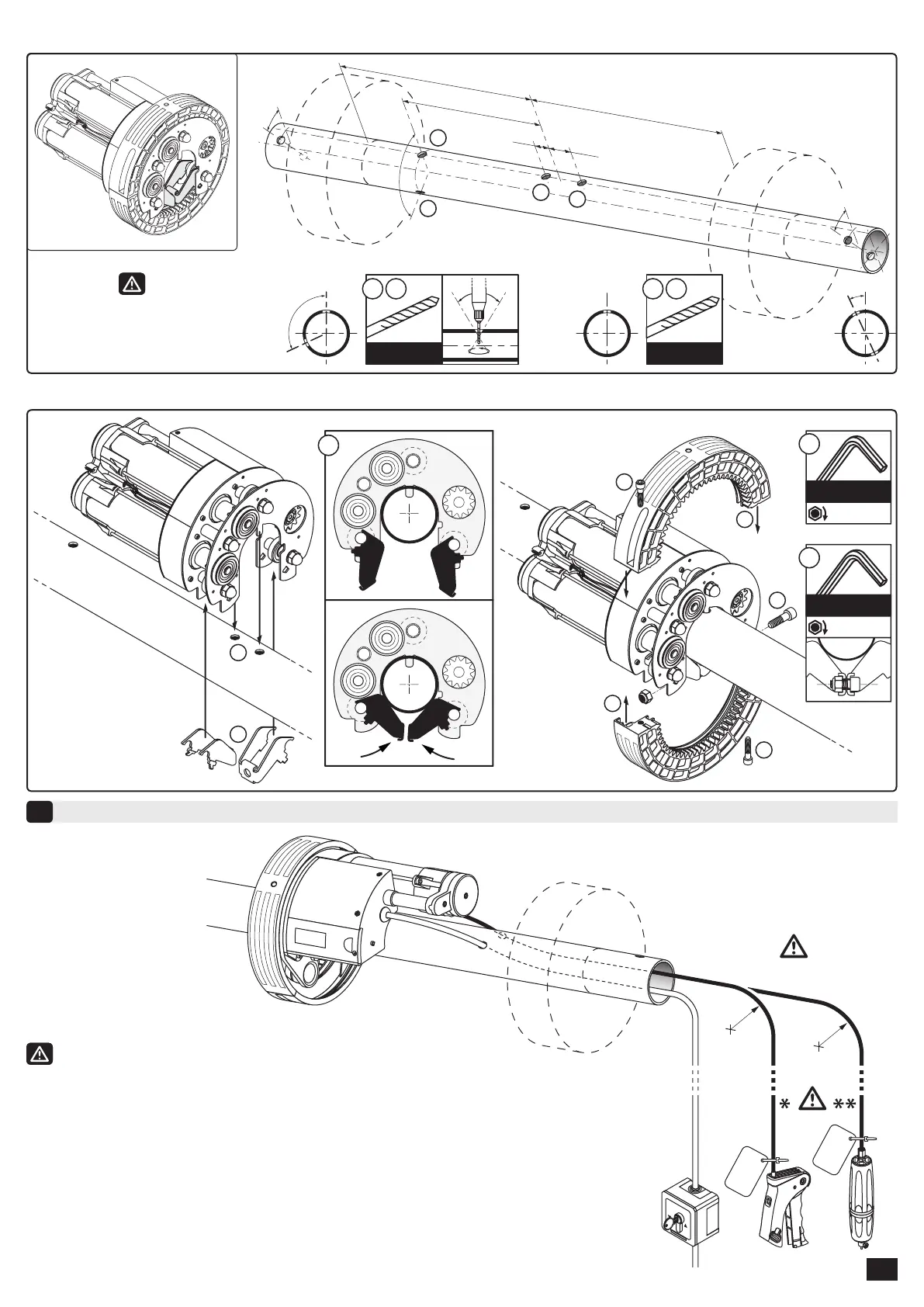 * **