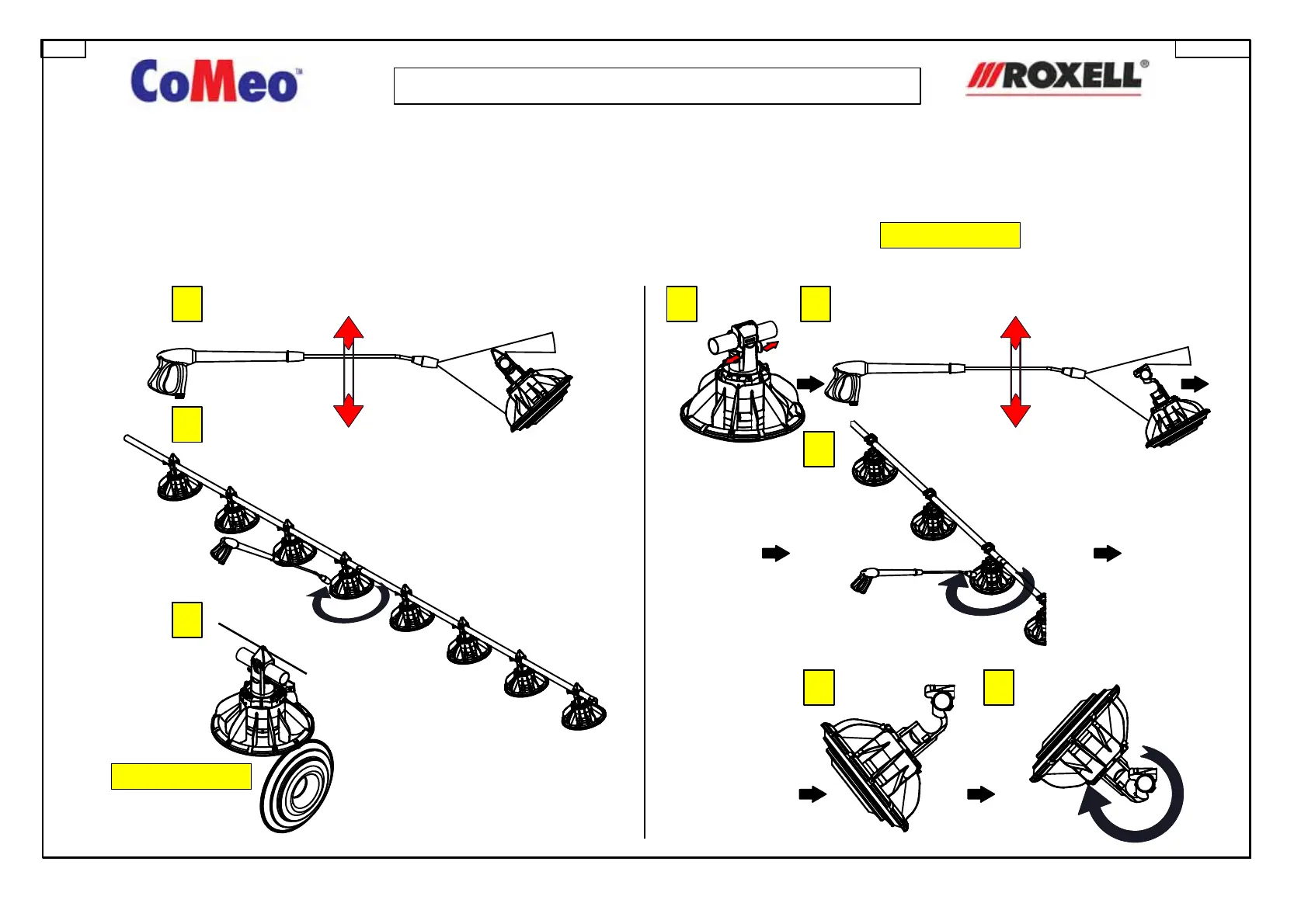 CoMeo™

ROXELL®