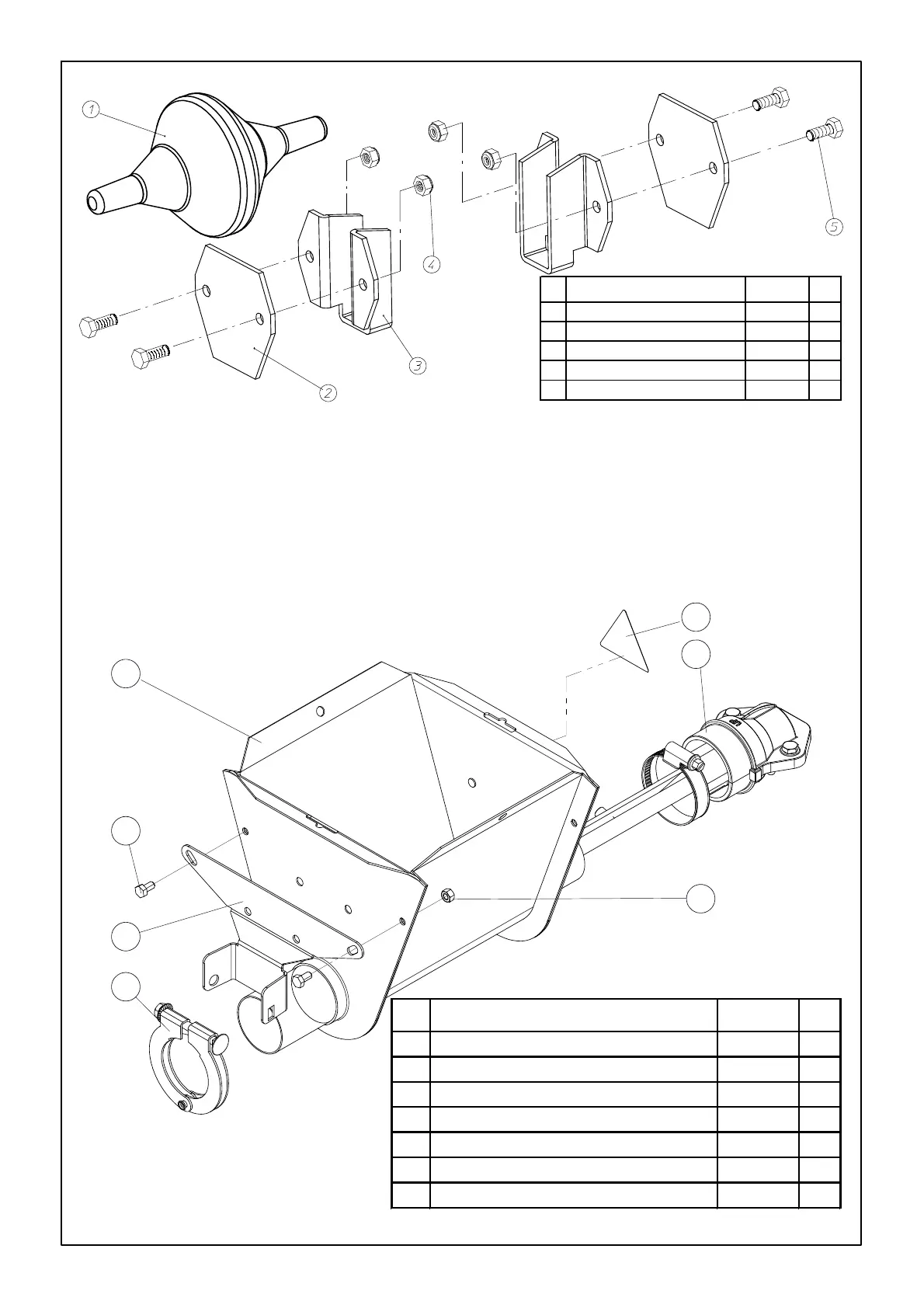 1

2

3

4

5