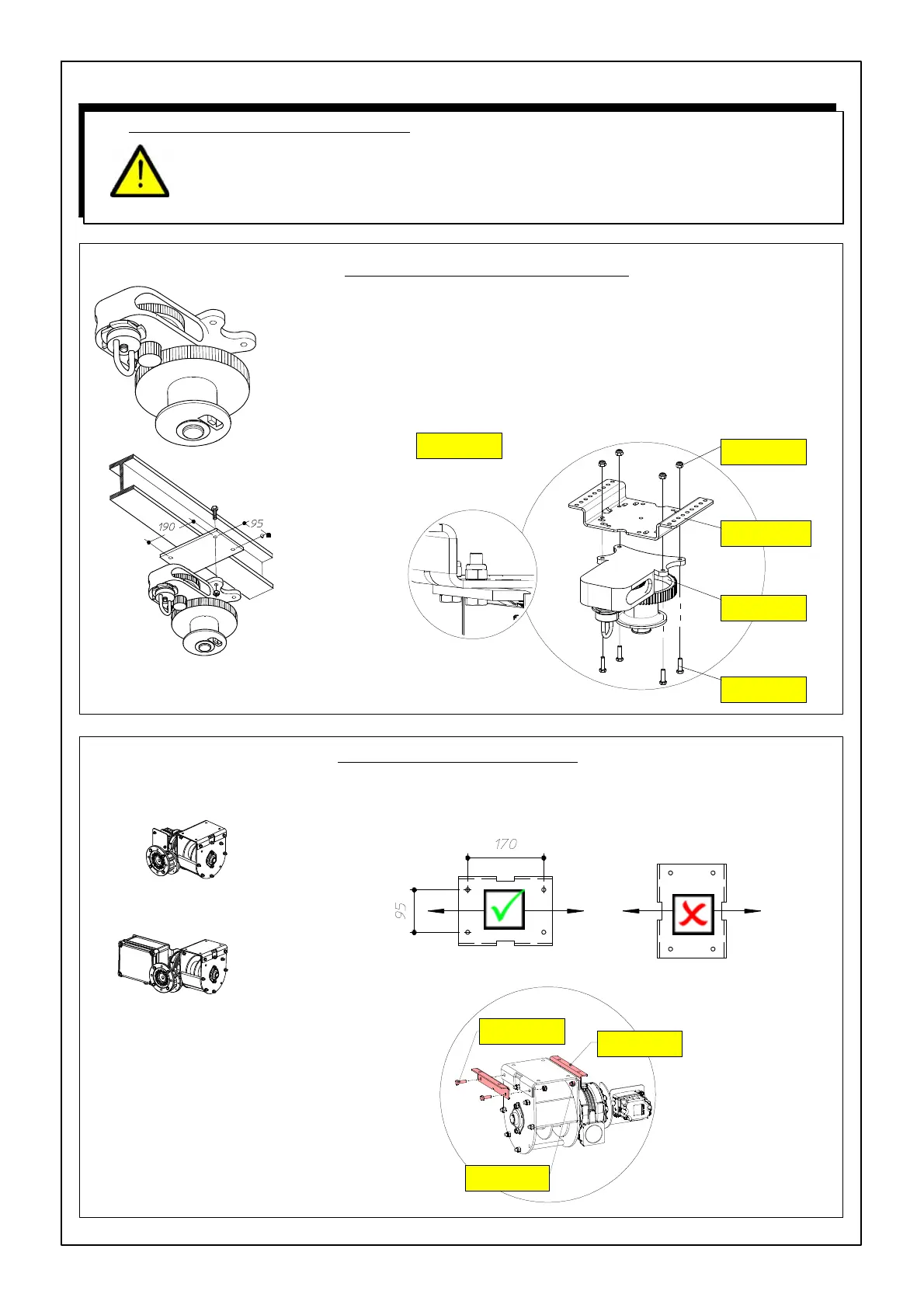 190

95

170

95