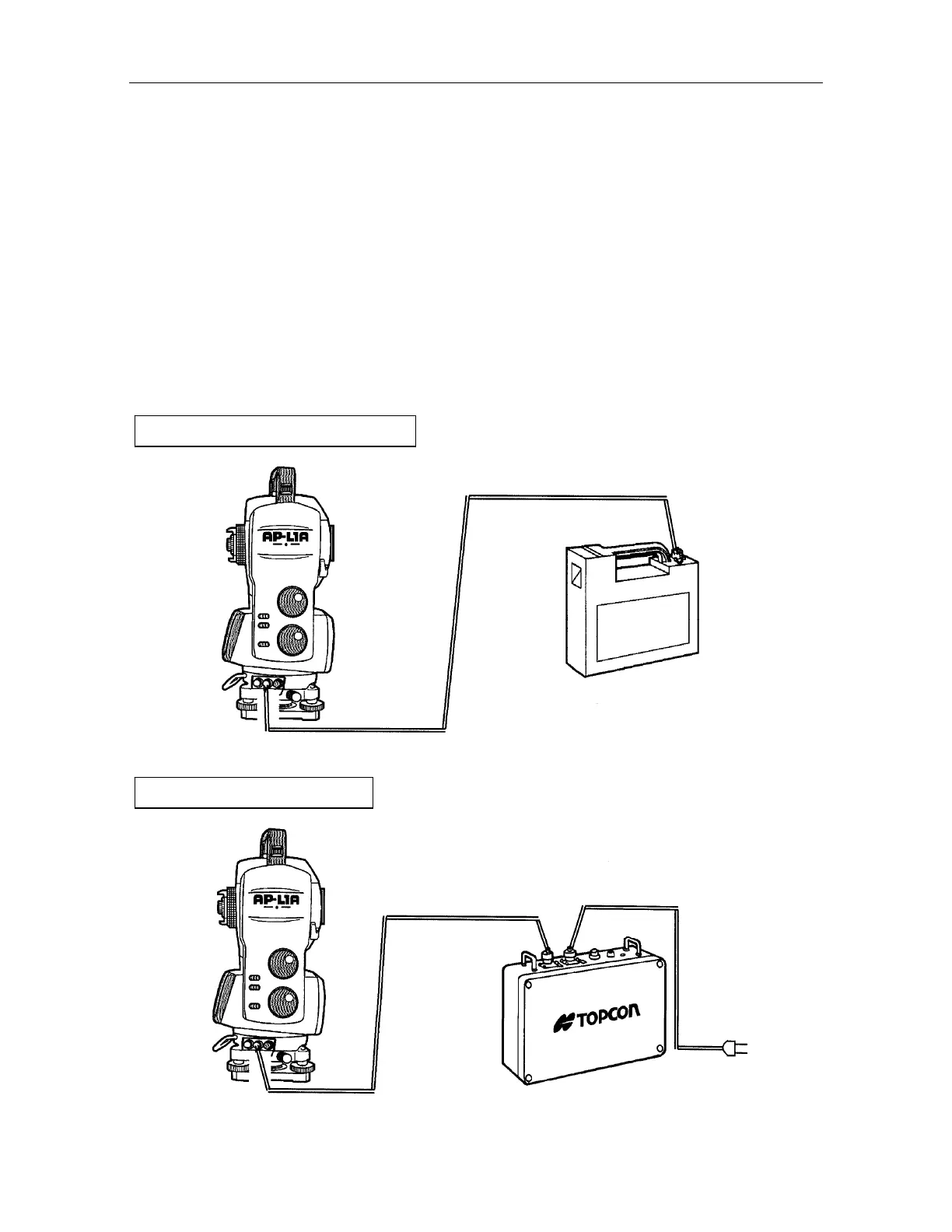 AP-L1A

AP-L1A

TOPCON