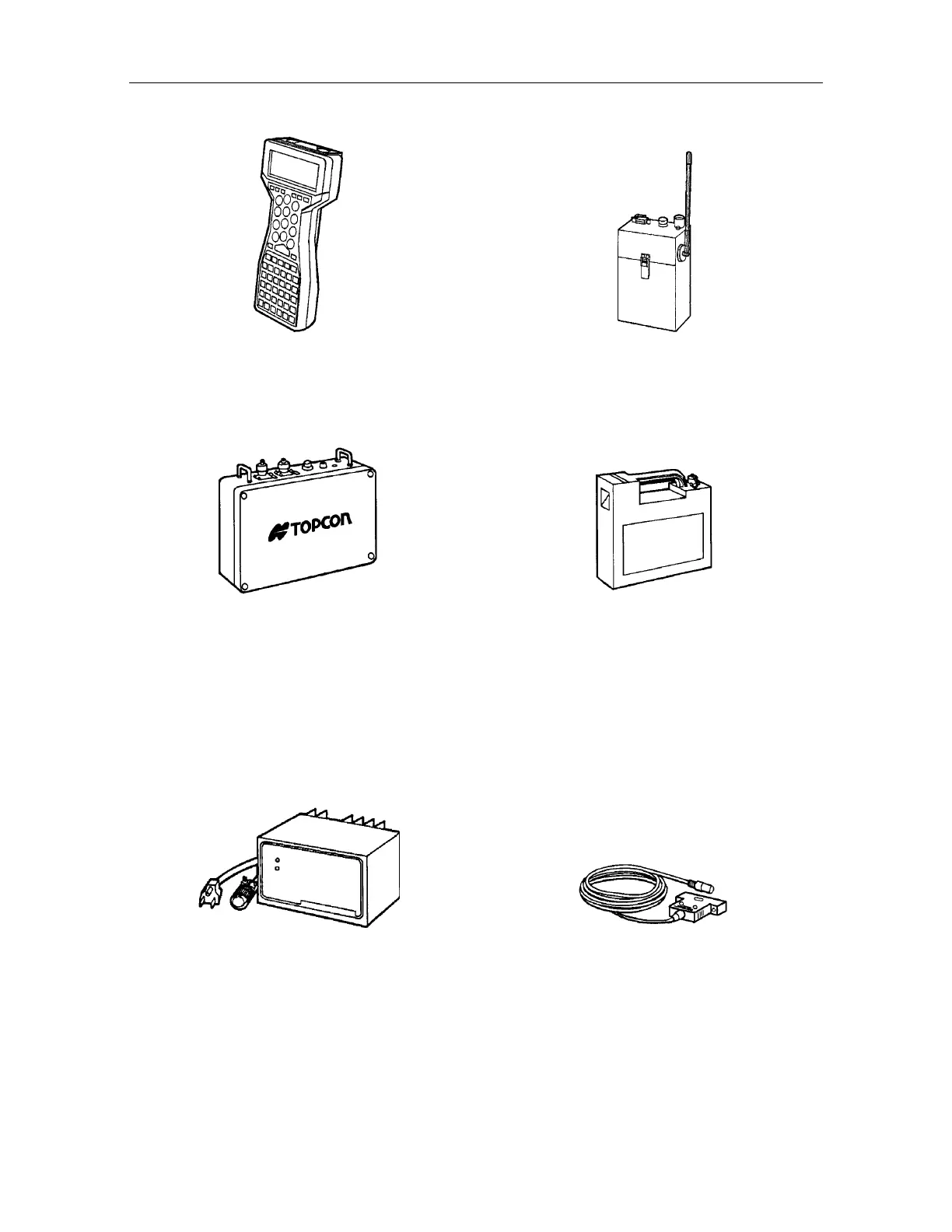 TOPCON