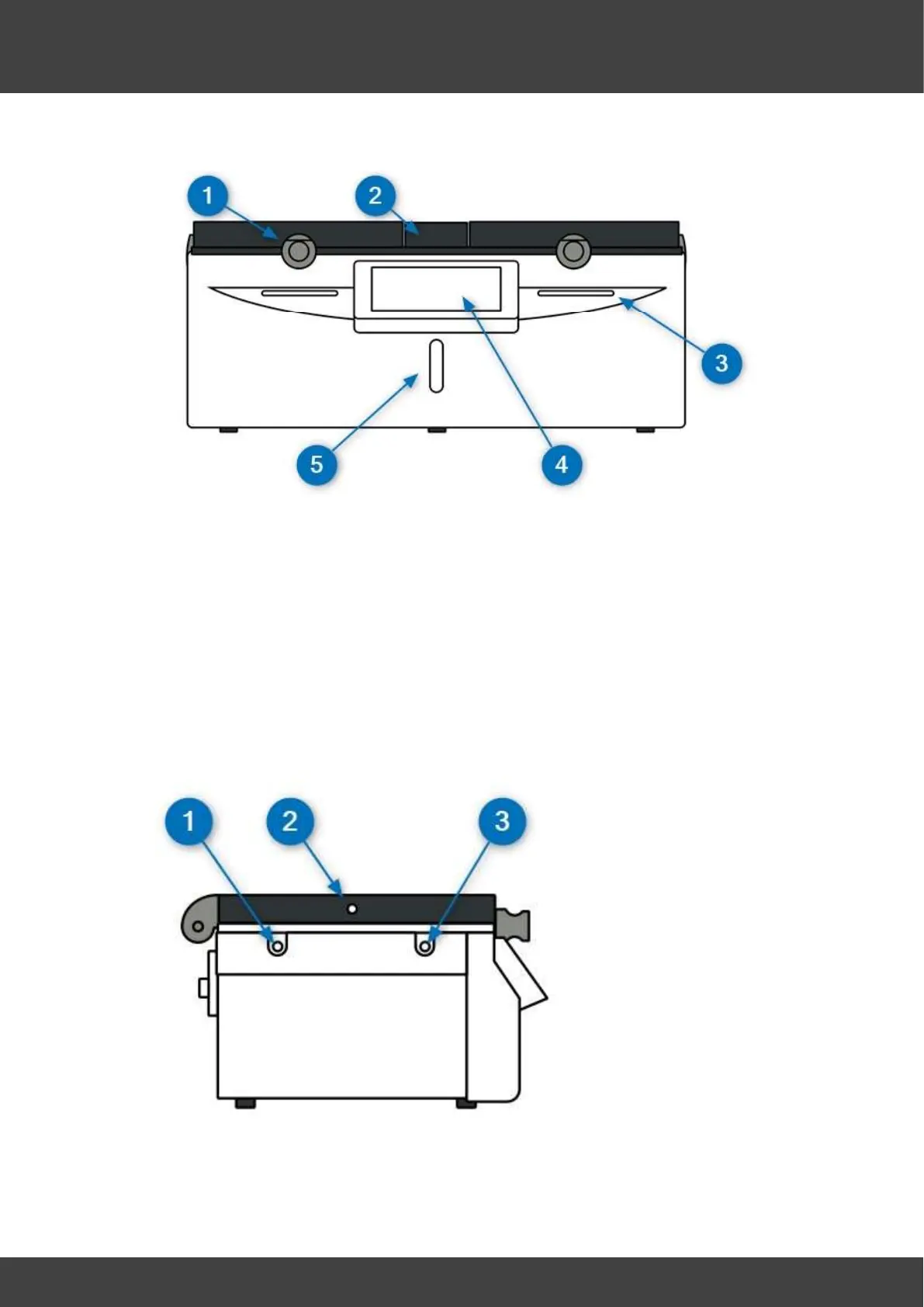 1
2
3
5
4

1
2
3