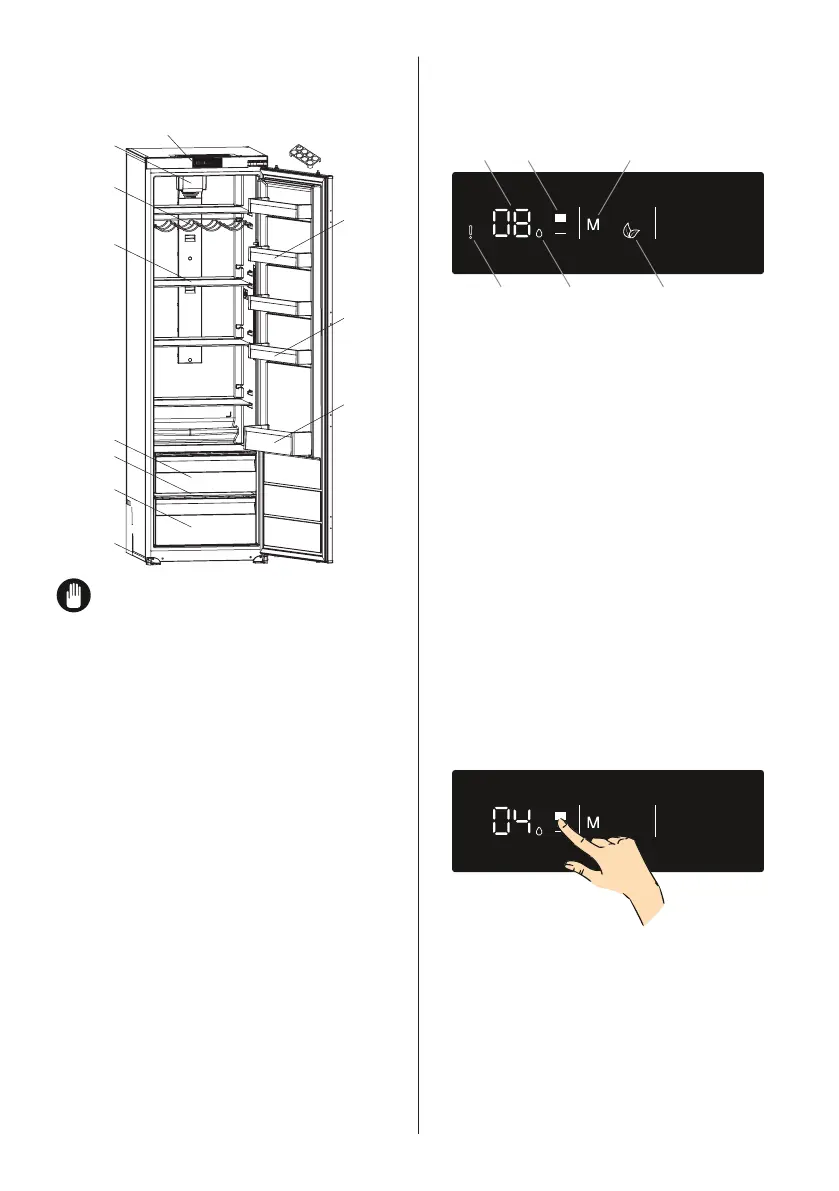 08
M
04
M